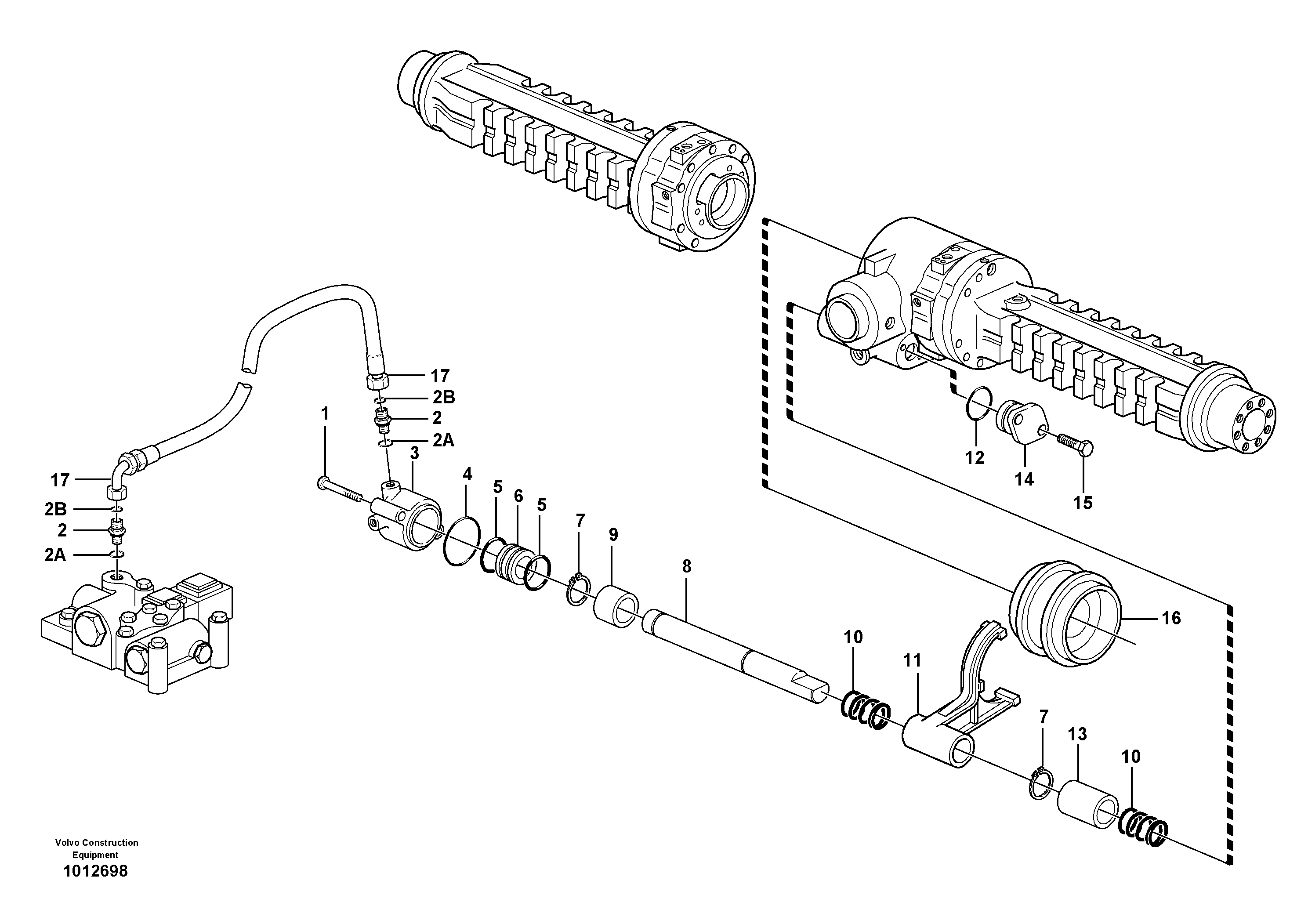 17
2B
2
2A
1
3
4
5
6
5
7
9
8
17
2B
2
2A
12
14
15
16
10
11
7
13
10

Volvo Construction Equipment
1012698