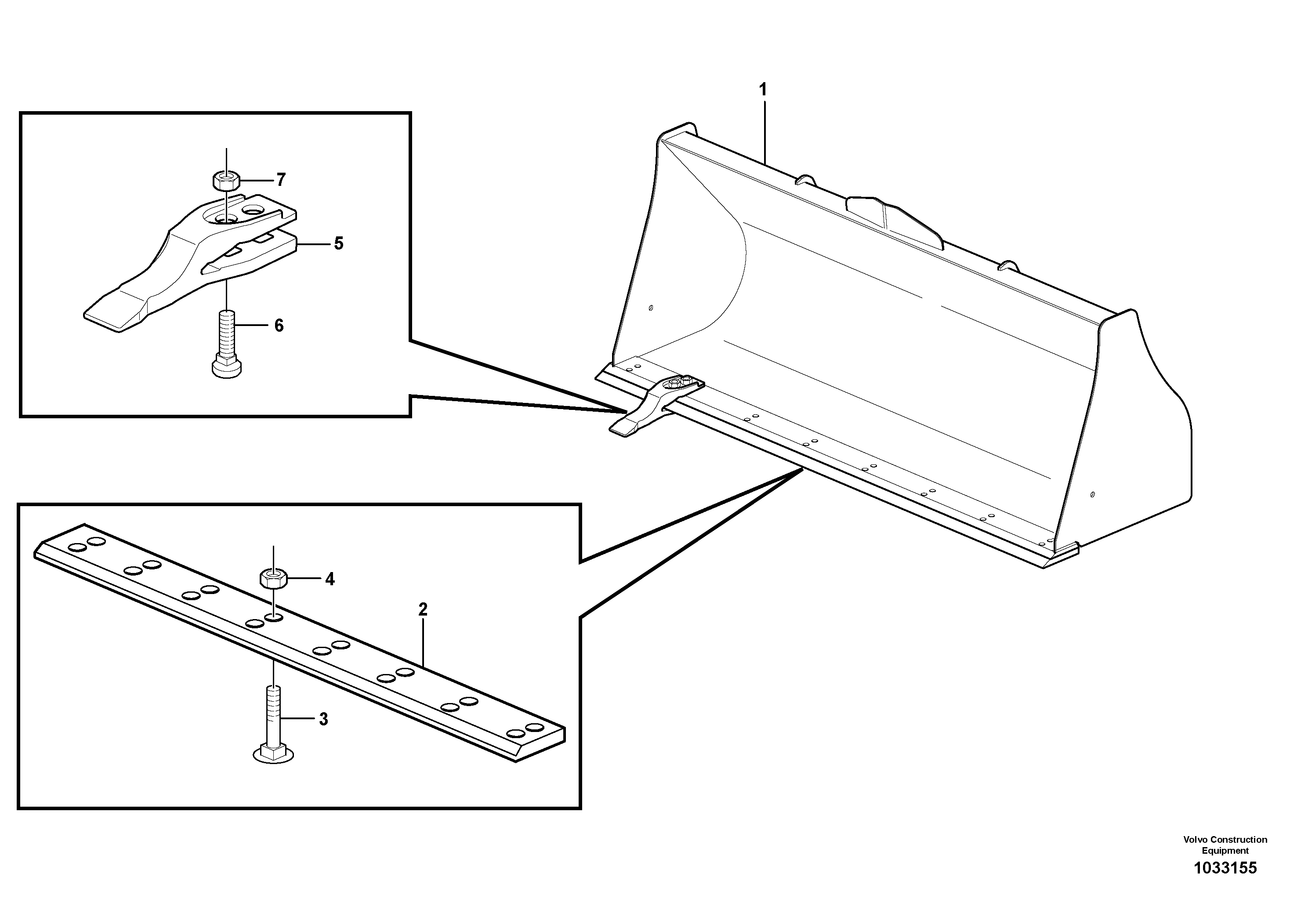 1

7

5

6

4

2

3

Volvo Construction Equipment

1033155