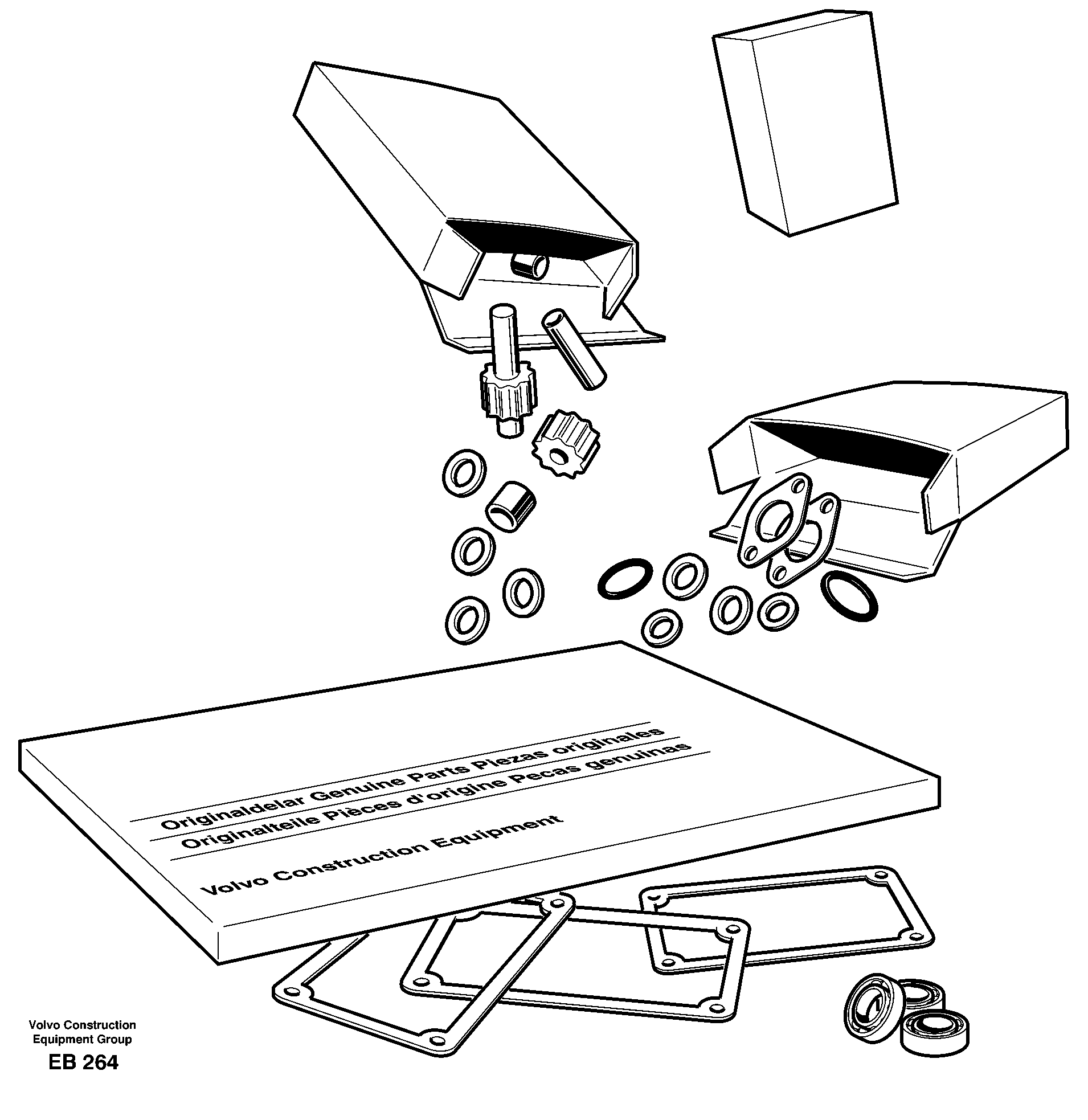 Originaldelar Genuine Parts Piezas originales
Originalteile Pièces d'origine Pecas genuinas

Volvo Construction Equipment

Volvo Construction Equipment Group
EB 264