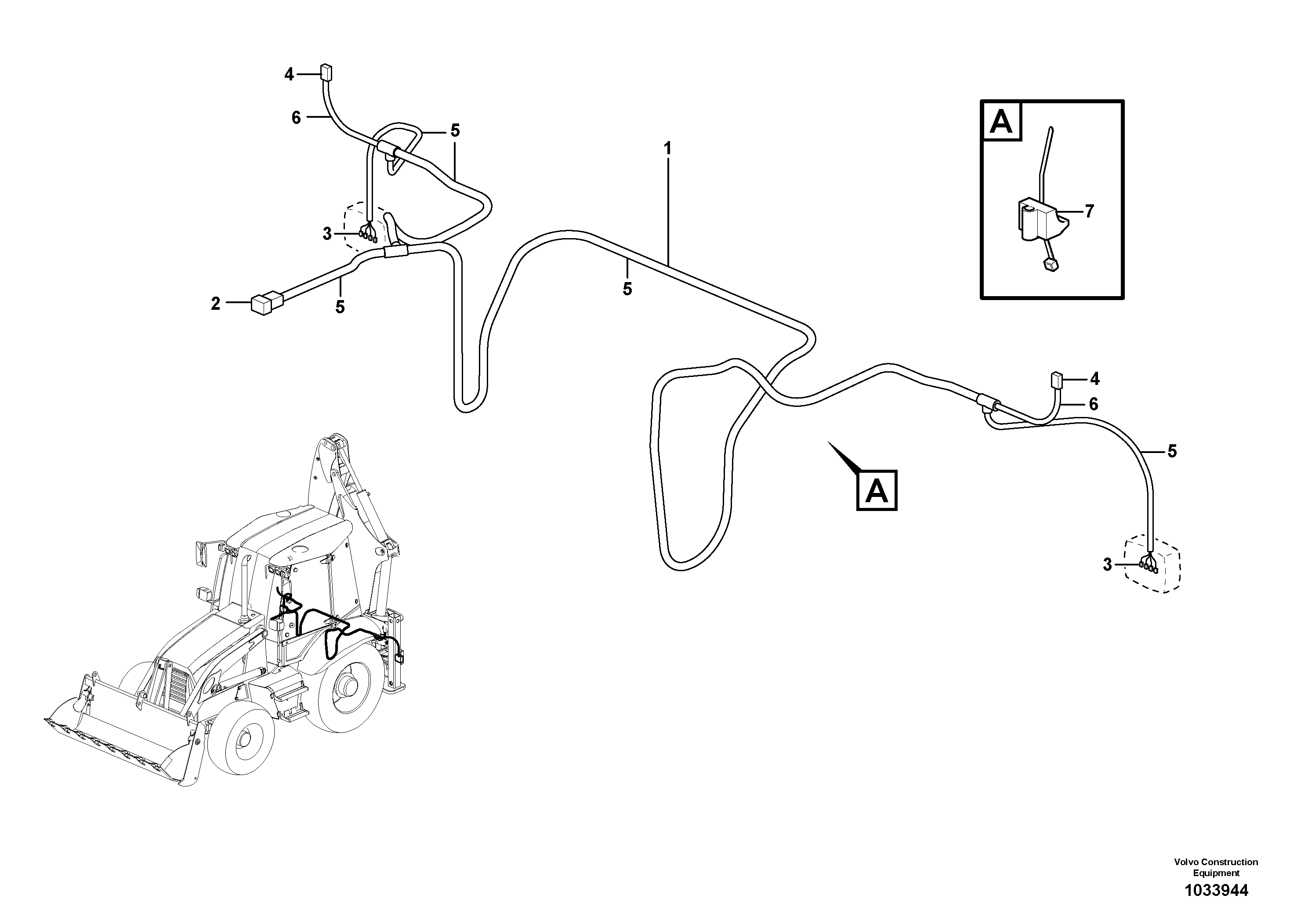 4
6
5
3
2
5
1
5
A
7
4
6
5
A
3
Volvo Construction Equipment
1033944