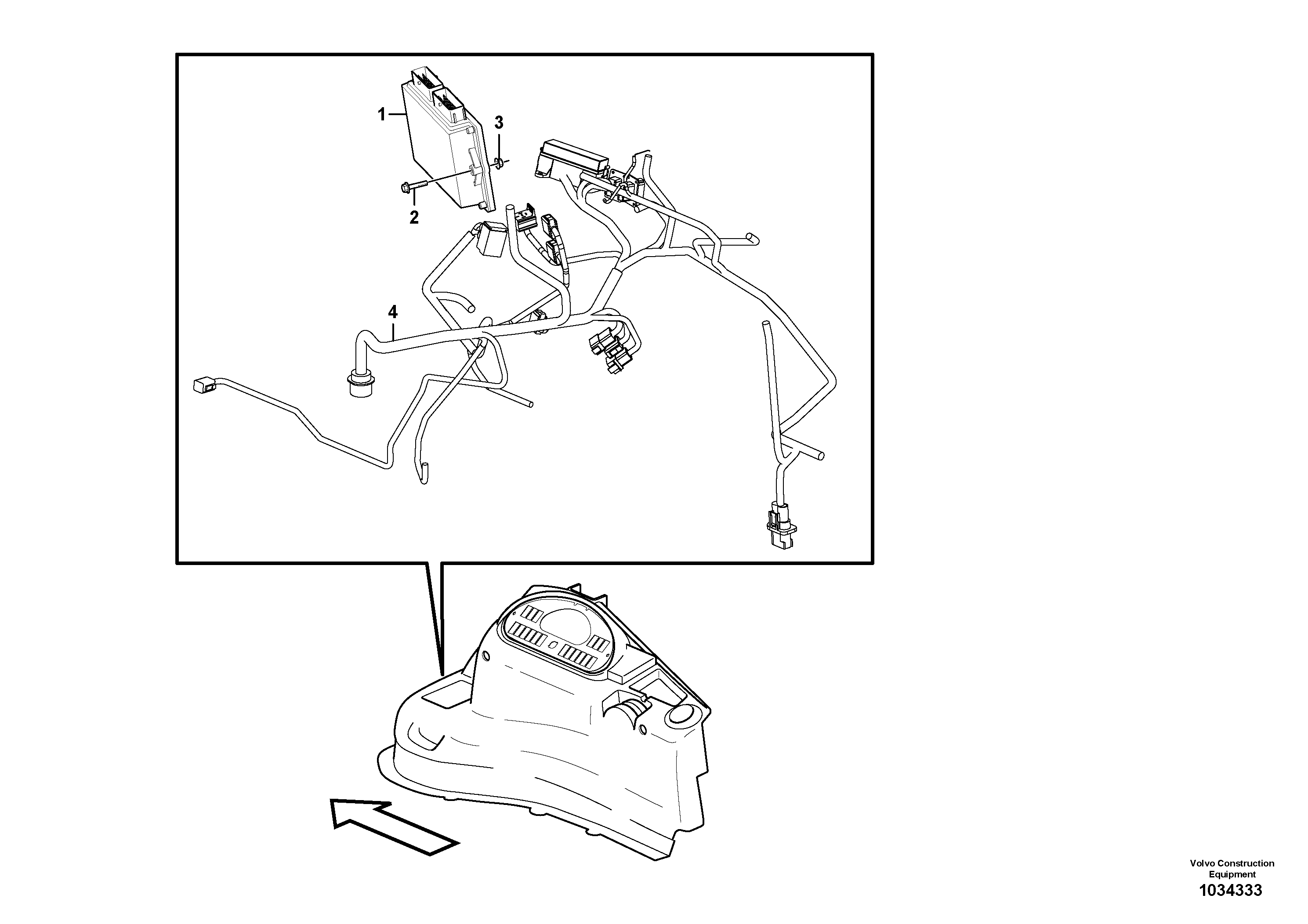 1
3
2
4

Volvo Construction Equipment
1034333