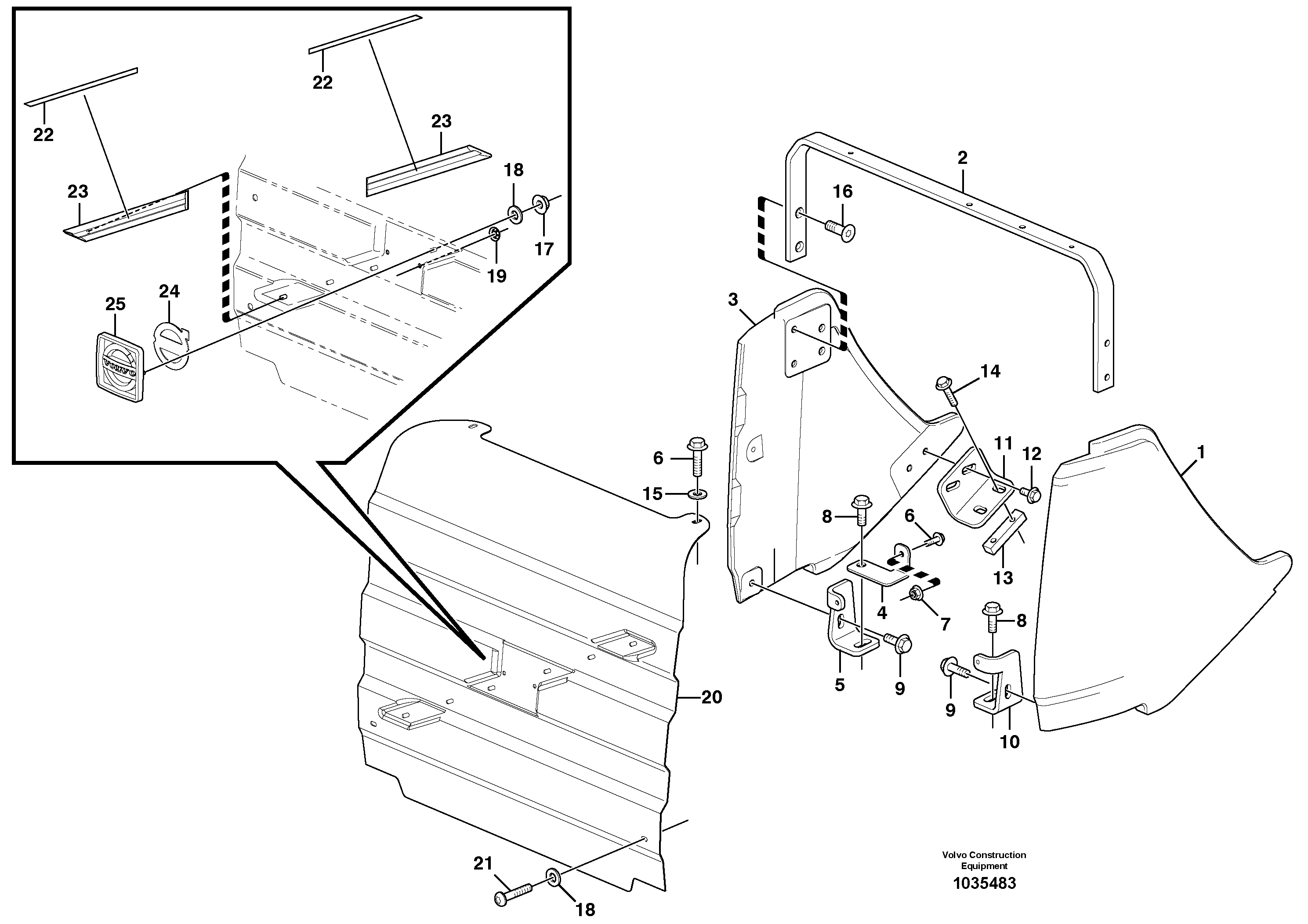 22
22
23
23
18
17
19
24
25
VOLVO
2
16
3
14
11
12
1
6
15
8
6
13
4
7
8
5
9
9
10
20
21
18
Volvo Construction Equipment
1035483