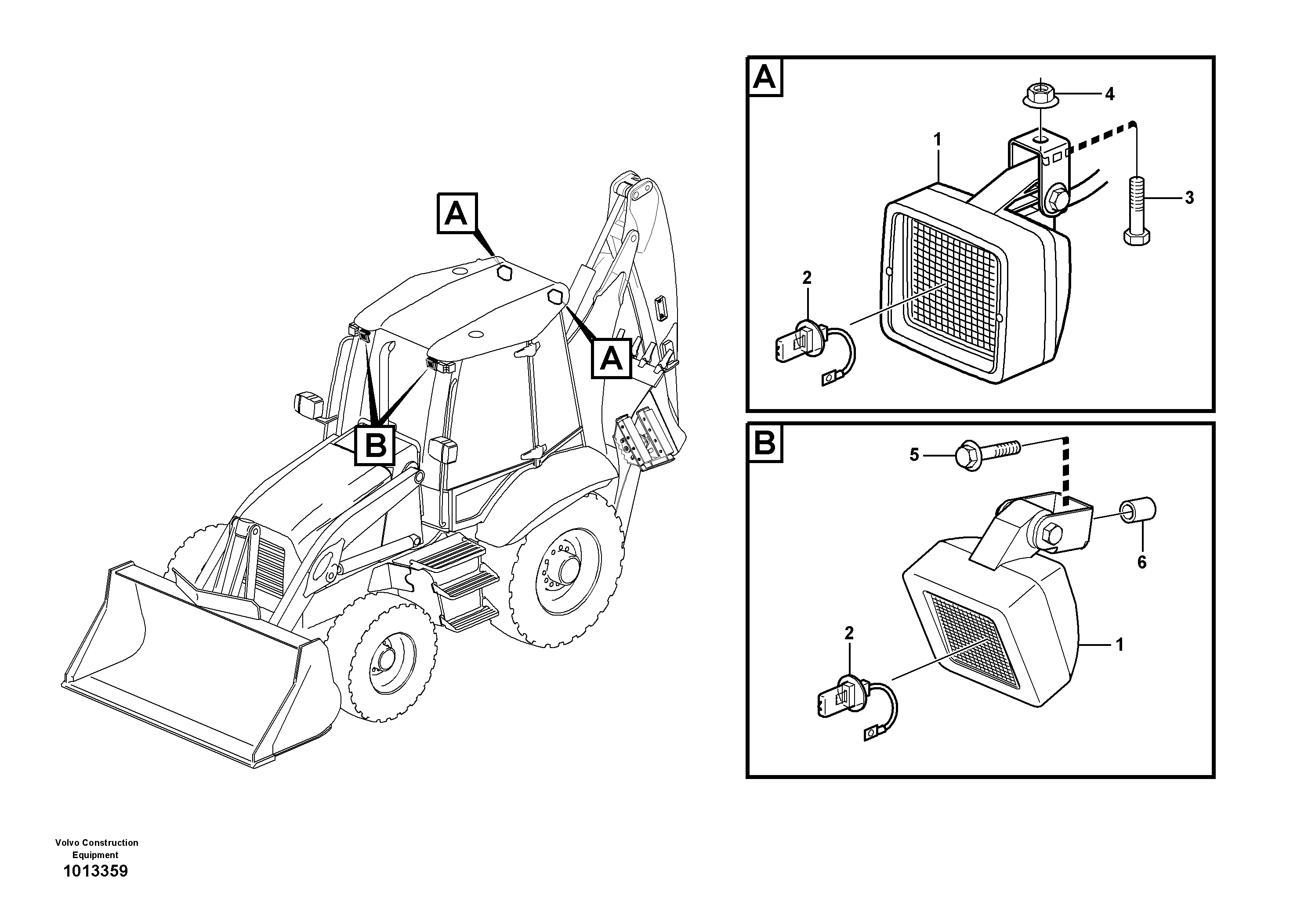 A

A

B

A

4

1

3

2

B

5

6

2

1

Volvo Construction Equipment
1013359