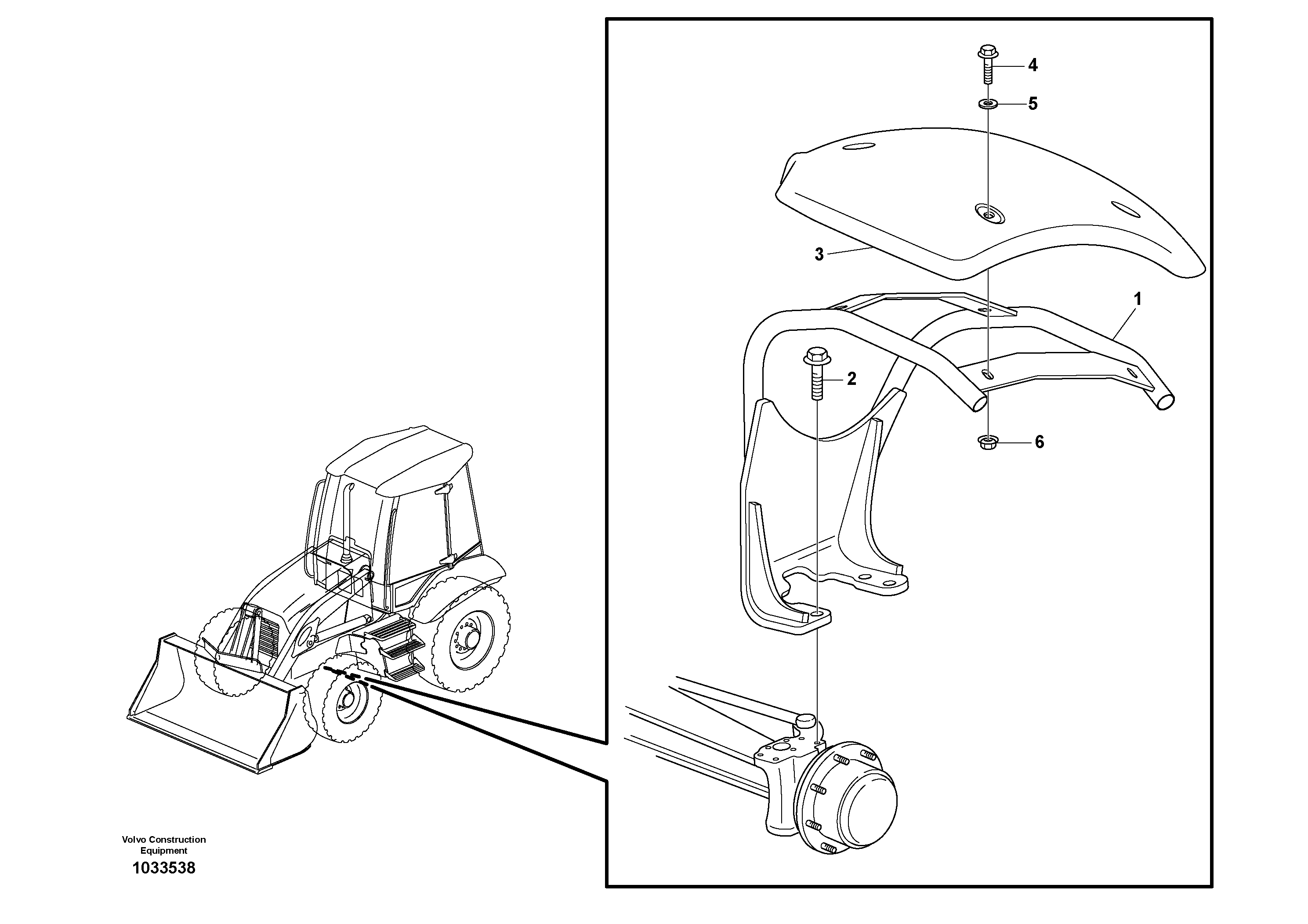 4
5
3
1
2
6
Volvo Construction Equipment
1033538