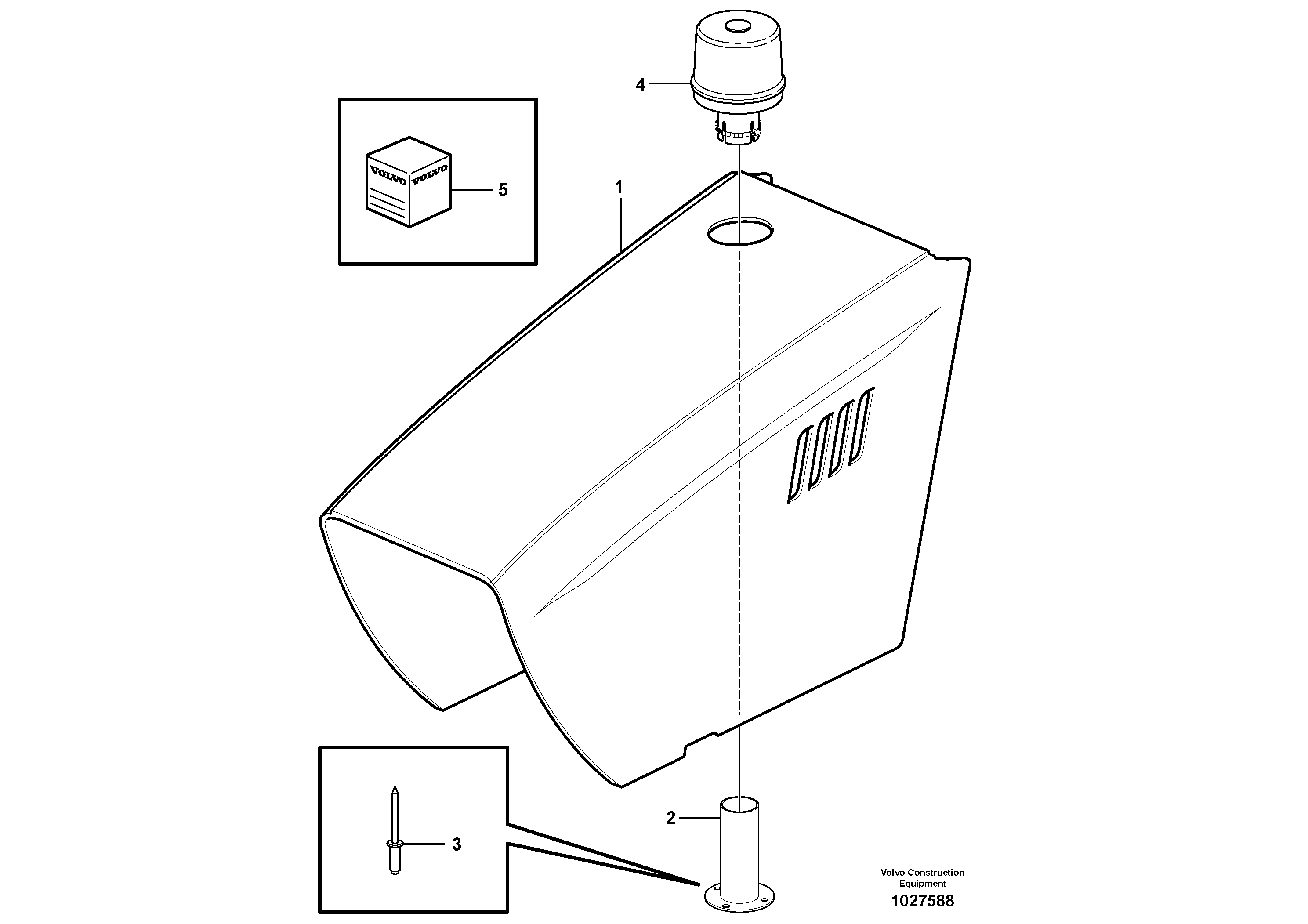 4

VOLVO VOLVO

5

1

2

3

Volvo Construction Equipment
1027588