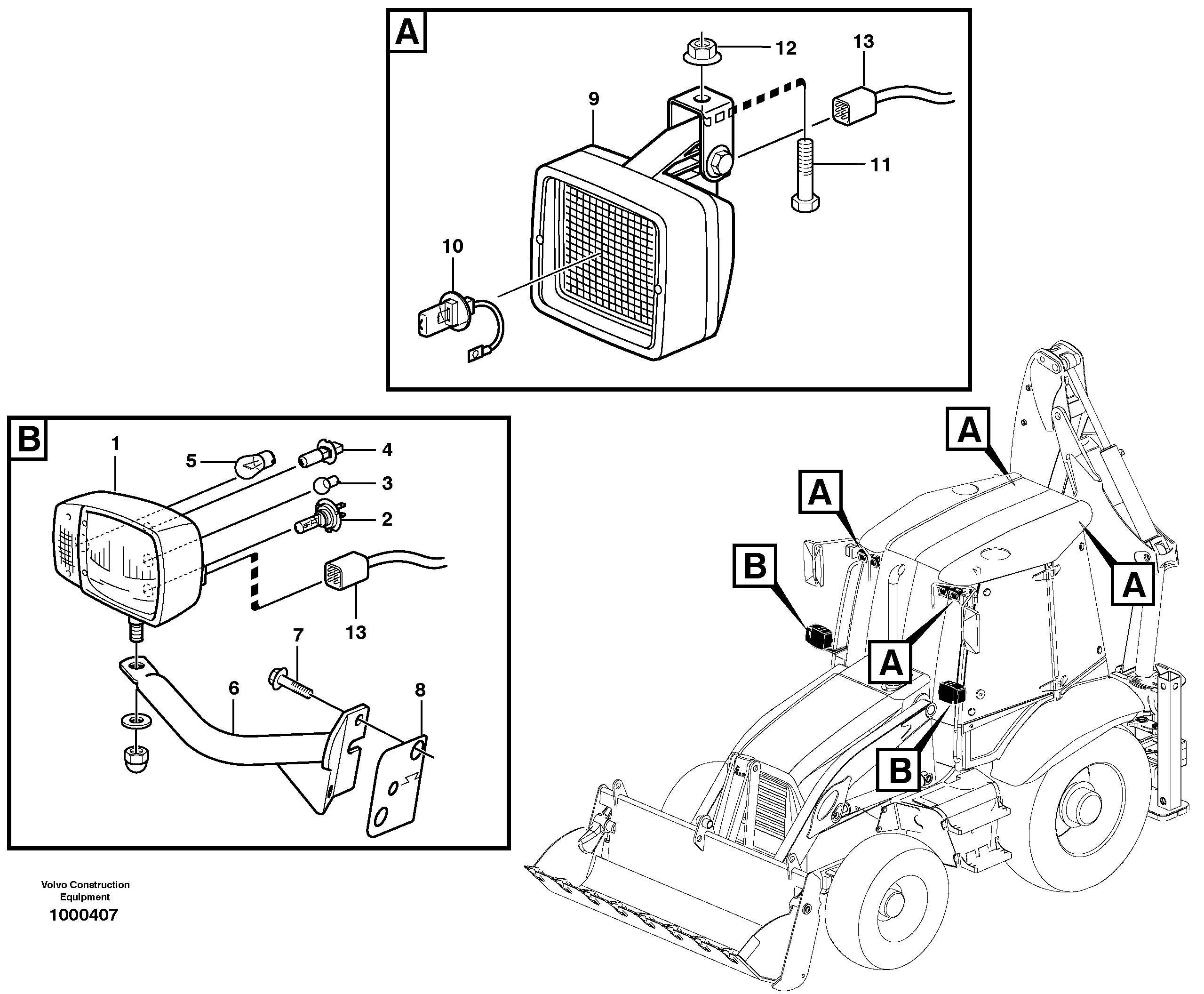 A

12

13

9

11

10

B

1

5

4

3

2

13

7

6

8

A

A

B

A

A

B

Volvo Construction Equipment

1000407