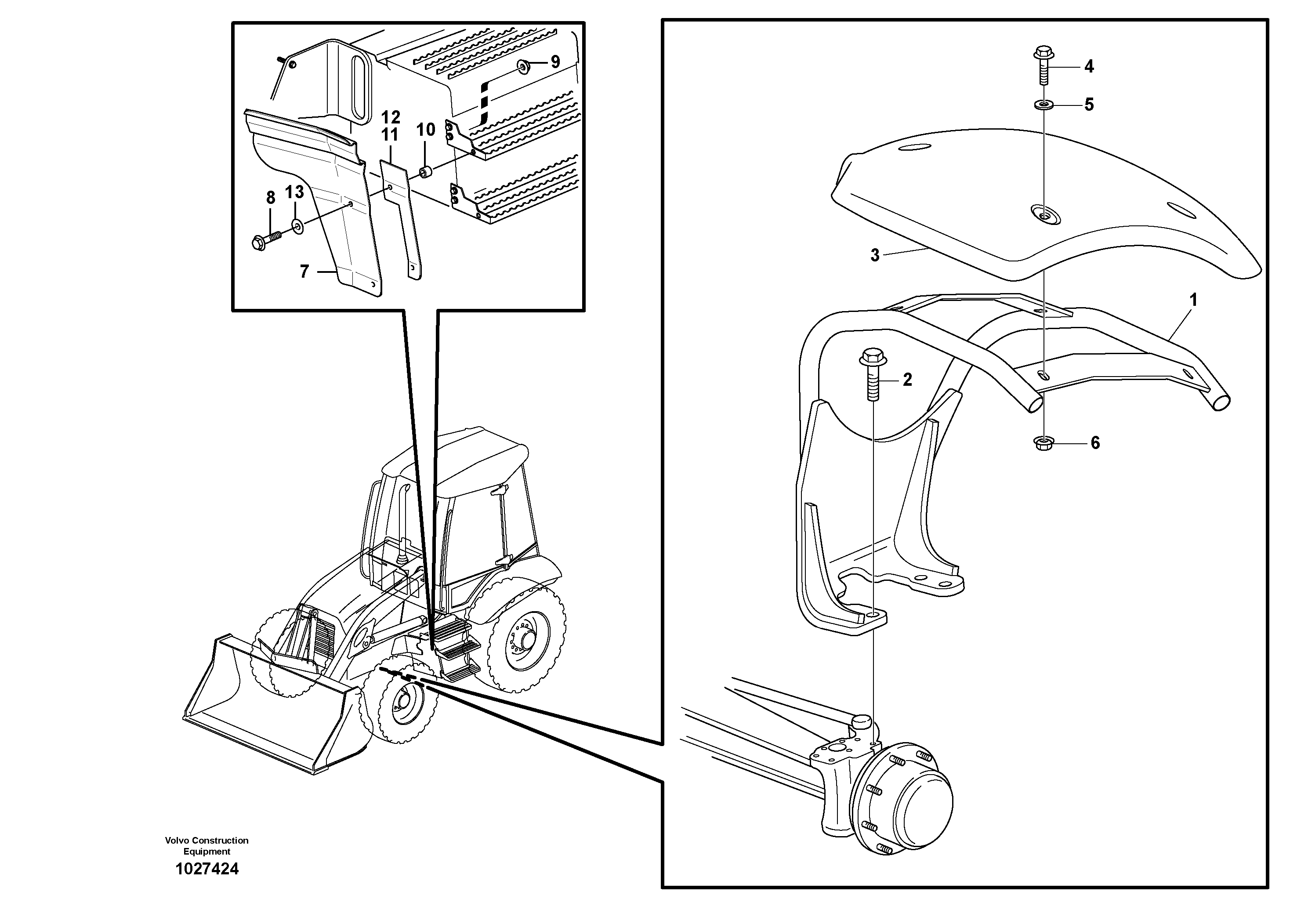 9
12
11
10
8
13
7
4
5
3
1
2
6
Volvo Construction Equipment
1027424