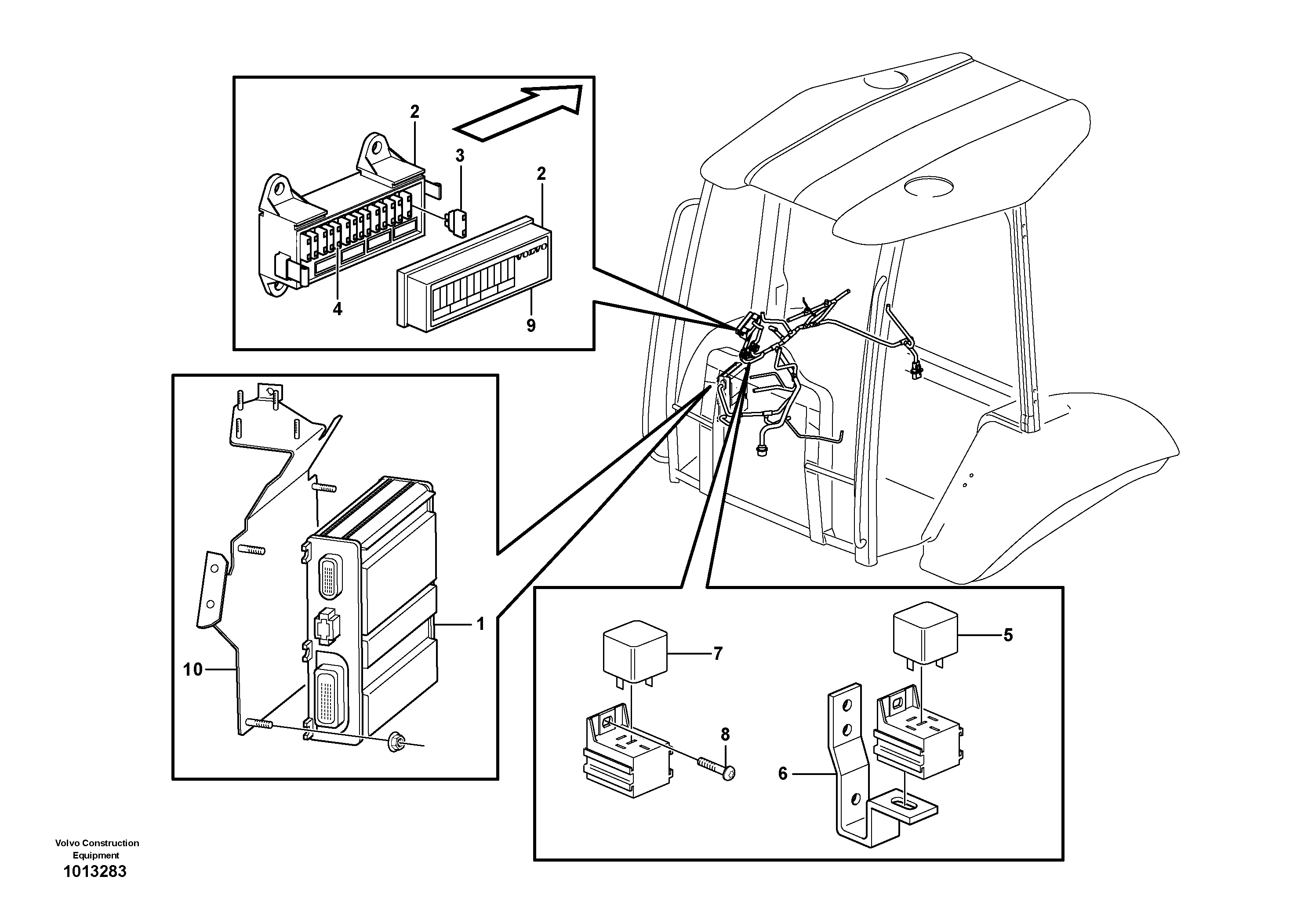 2
3
2
VOLVO
4
9
1
10
7
5
8
6
Volvo Construction Equipment
1013283