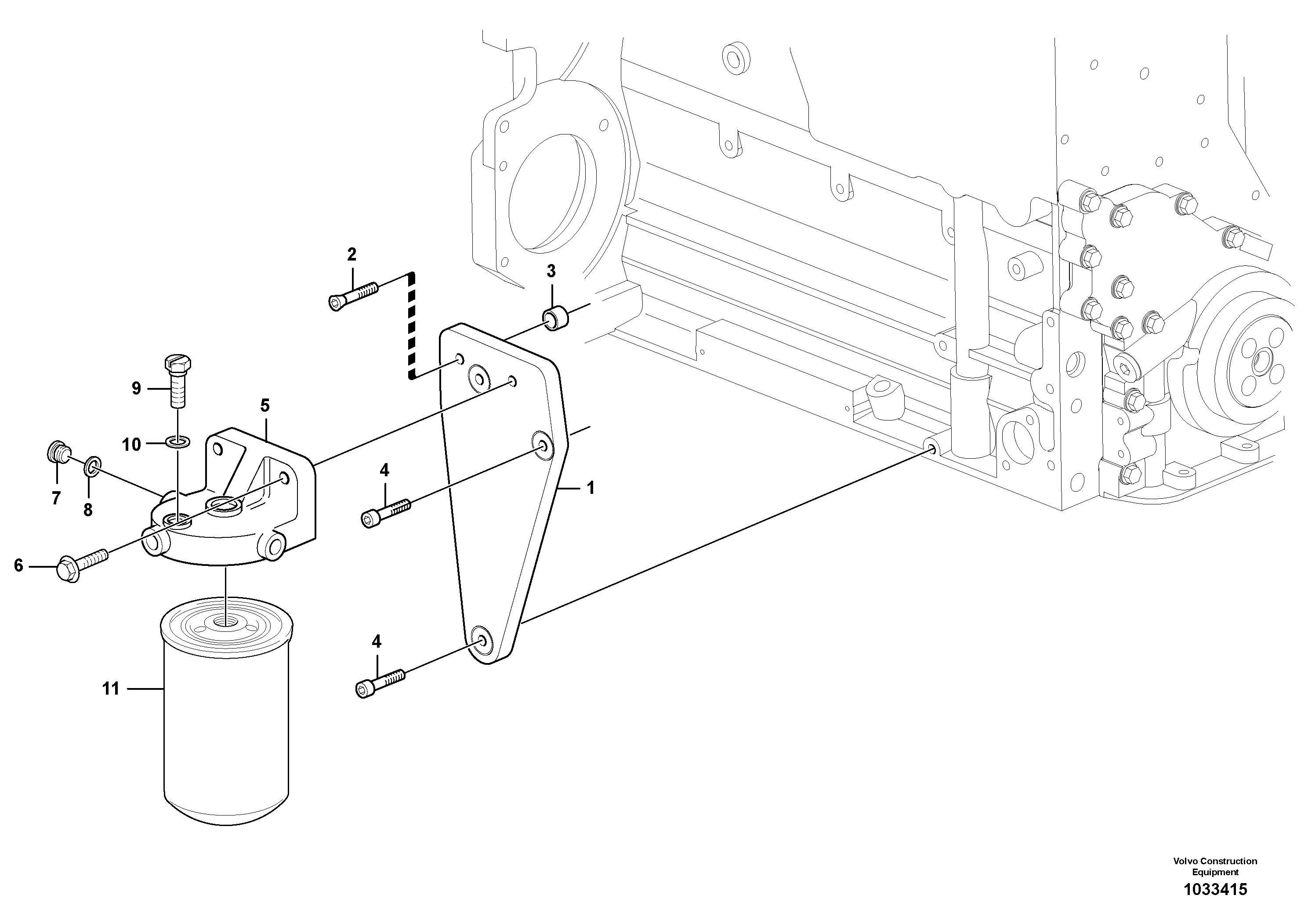 2
3
9
5
10
7
8
4
1
6
4
11

Volvo Construction Equipment
1033415