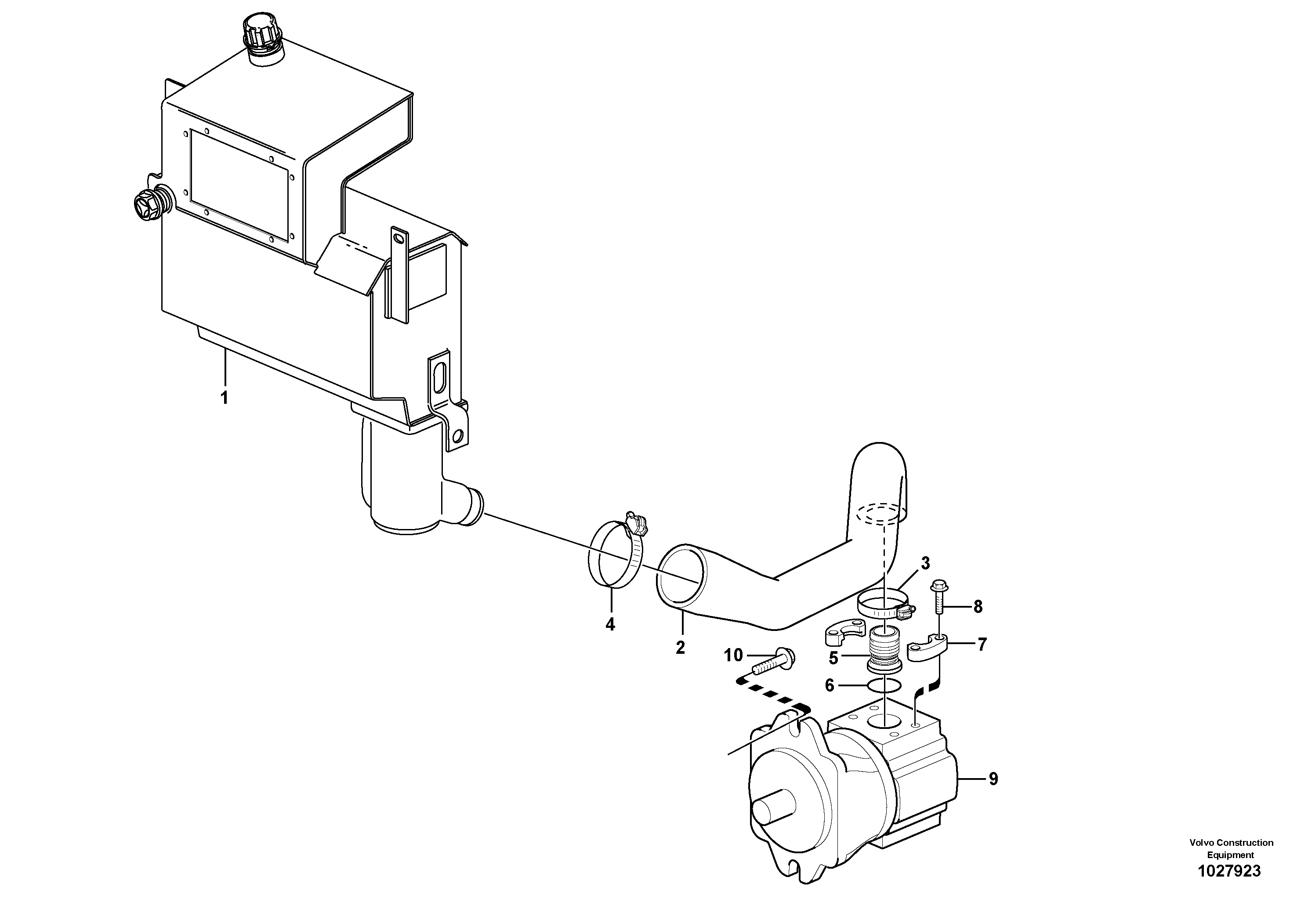 1
3
8
4
2
7
10
5
6
9
Volvo Construction Equipment
1027923