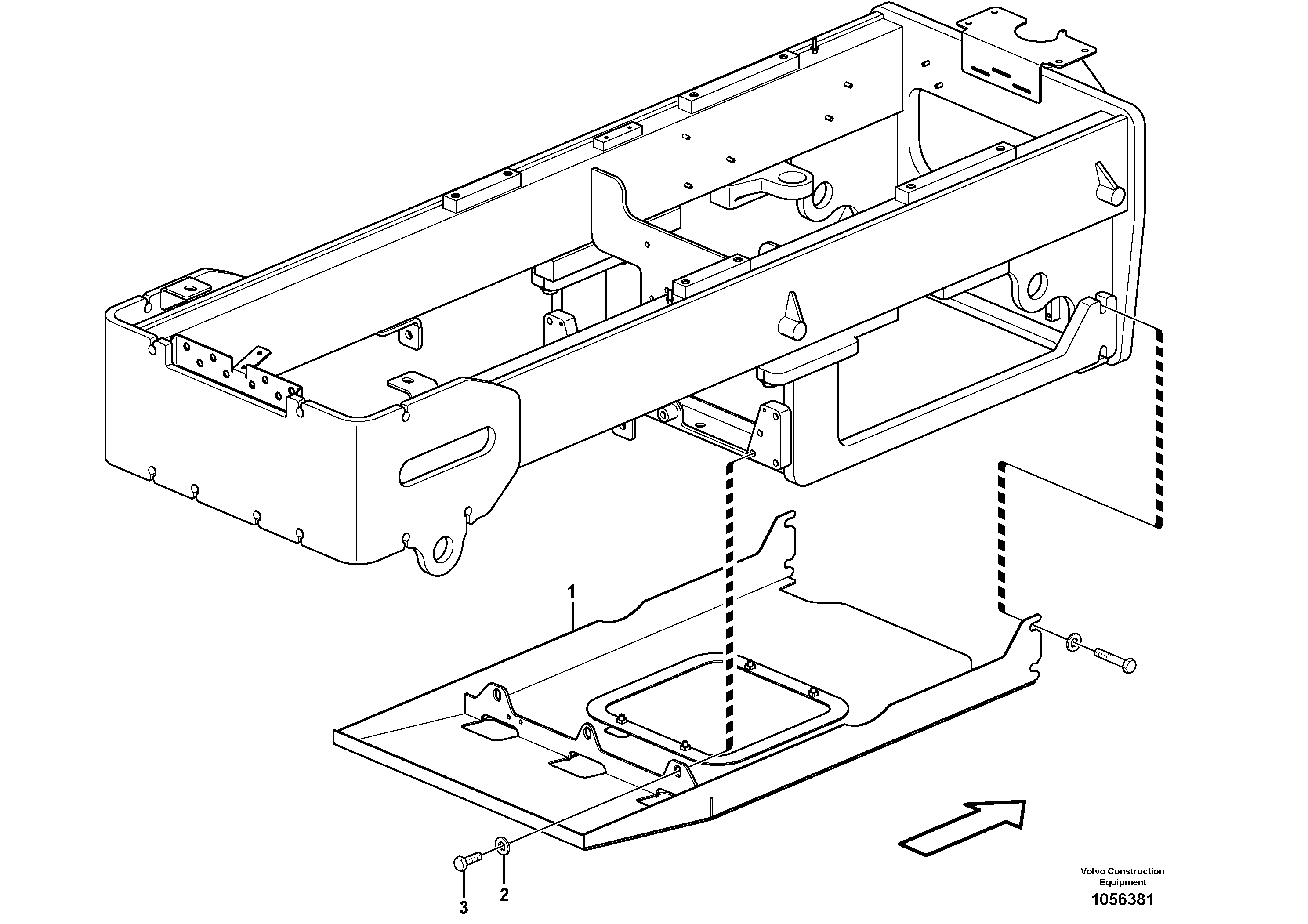 1

3

2

Volvo Construction Equipment

1056381