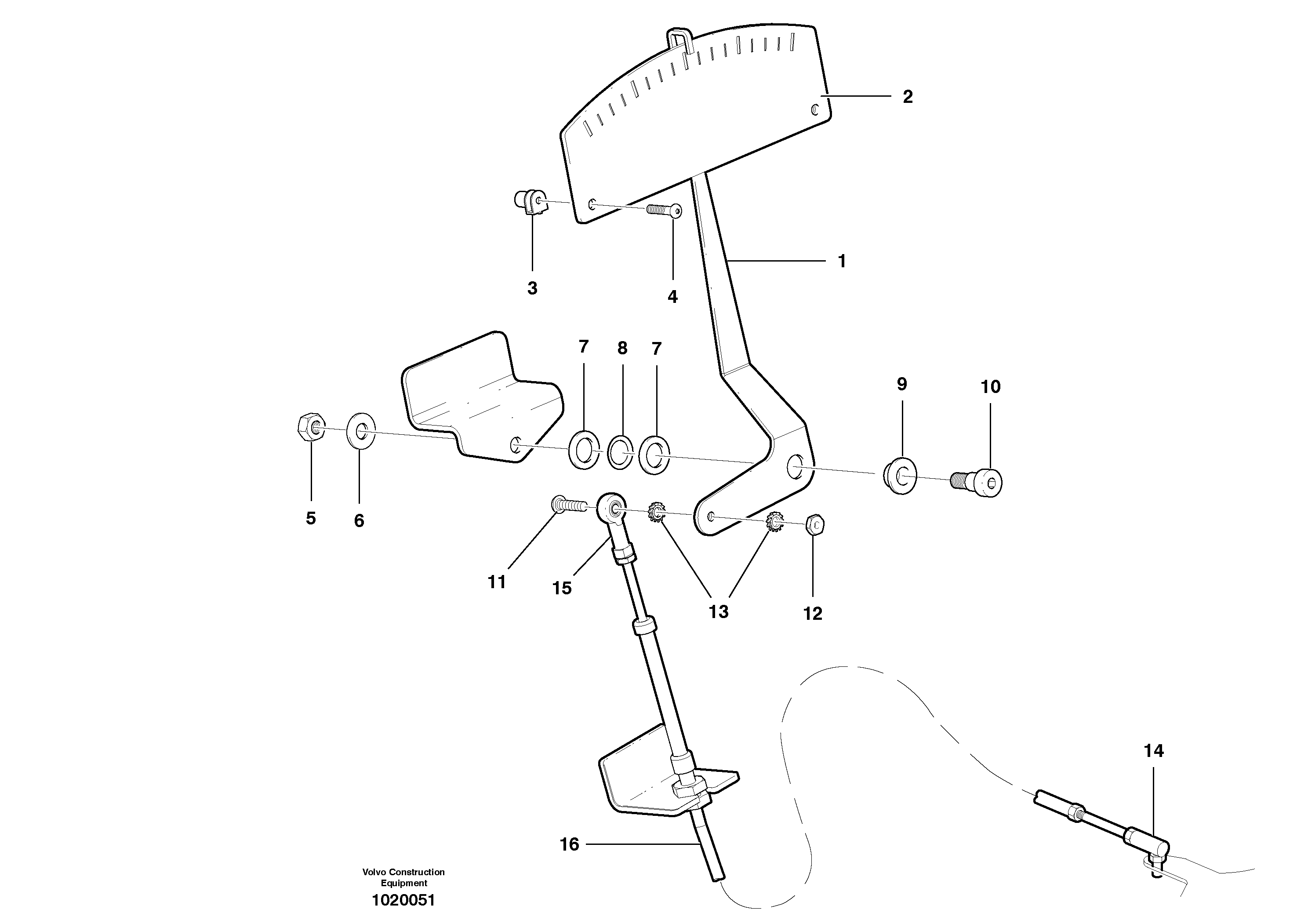 2

1

3

4

7

8

7

9

10

5

6

11

15

13

12

14

16

Volvo Construction Equipment

1020051