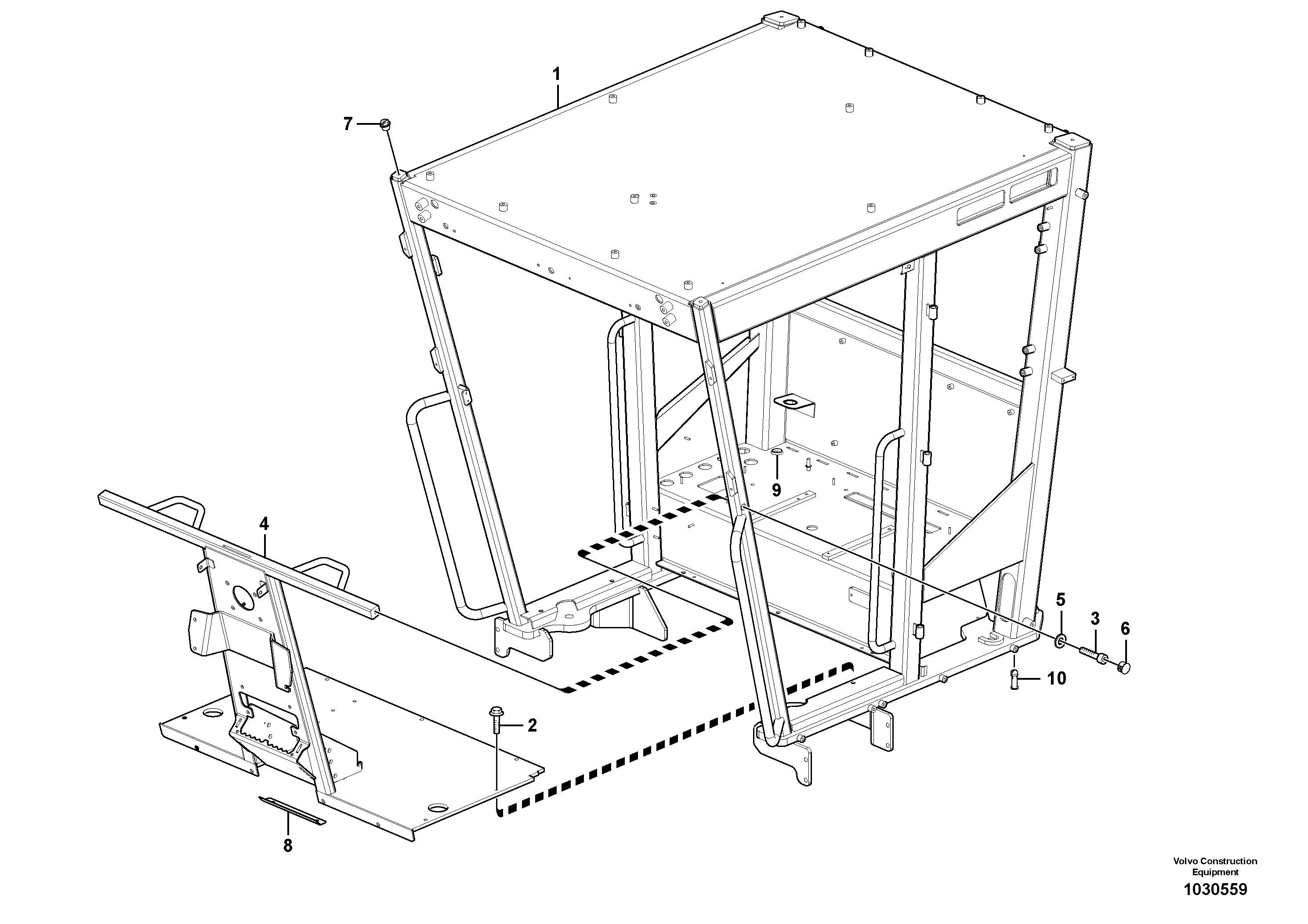 1
7
9
4
5
3
6
10
2
8
Volvo Construction Equipment
1030559