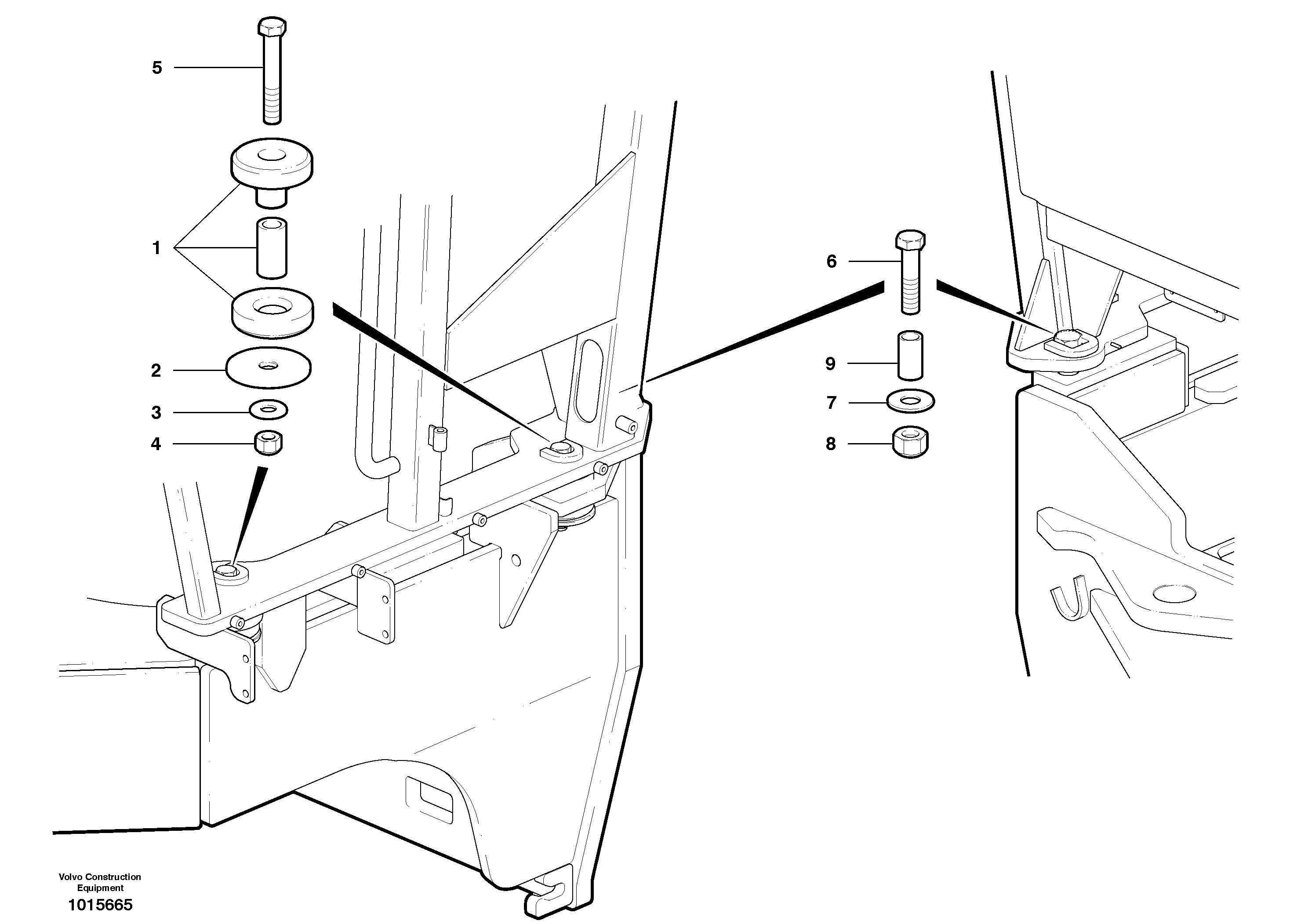 5
1
2
3
4
6
9
7
8

Volvo Construction Equipment
1015665