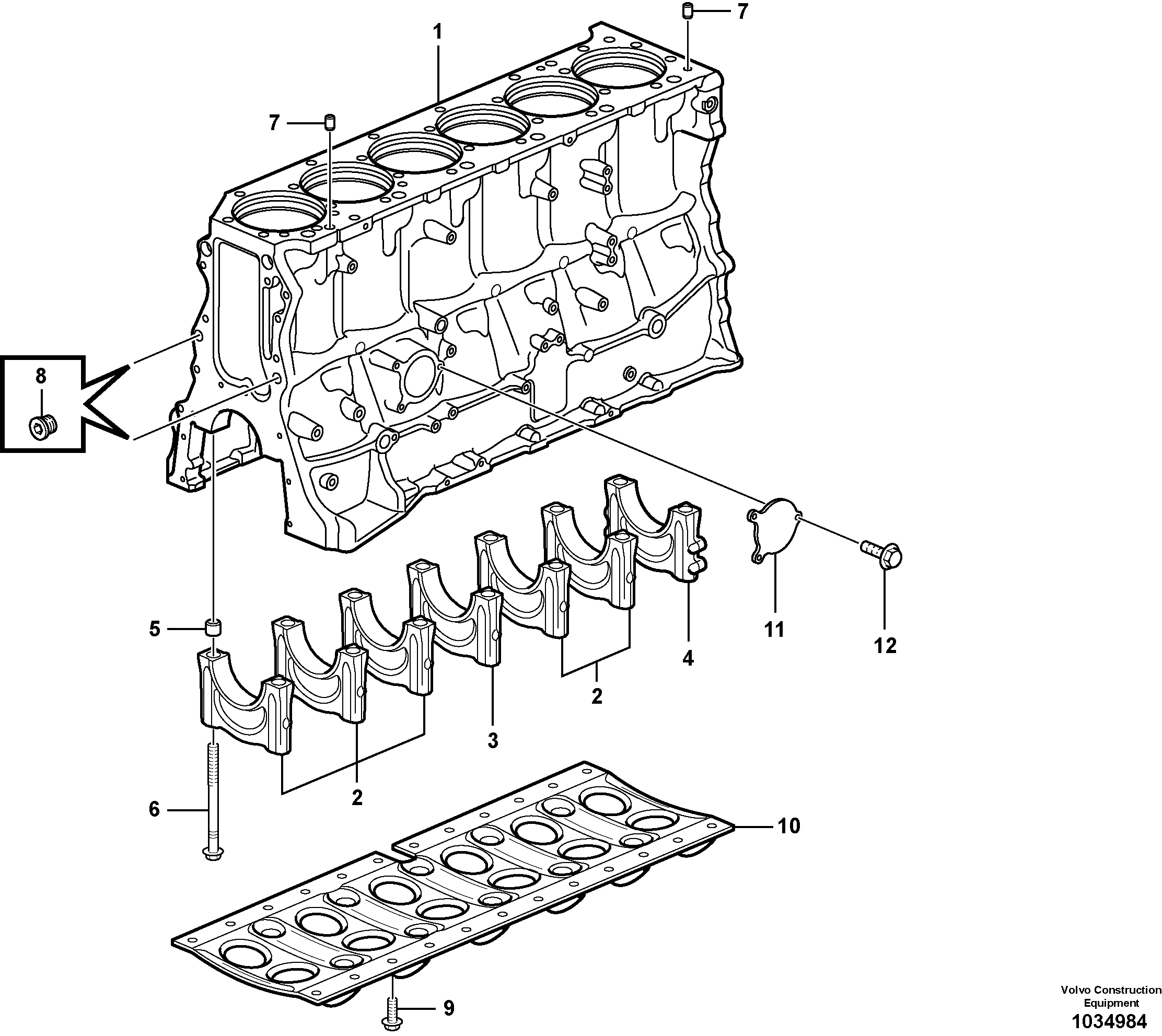 7
1
7
8
11
12
5
4
2
3
2
6
10
9
Volvo Construction Equipment
1034984