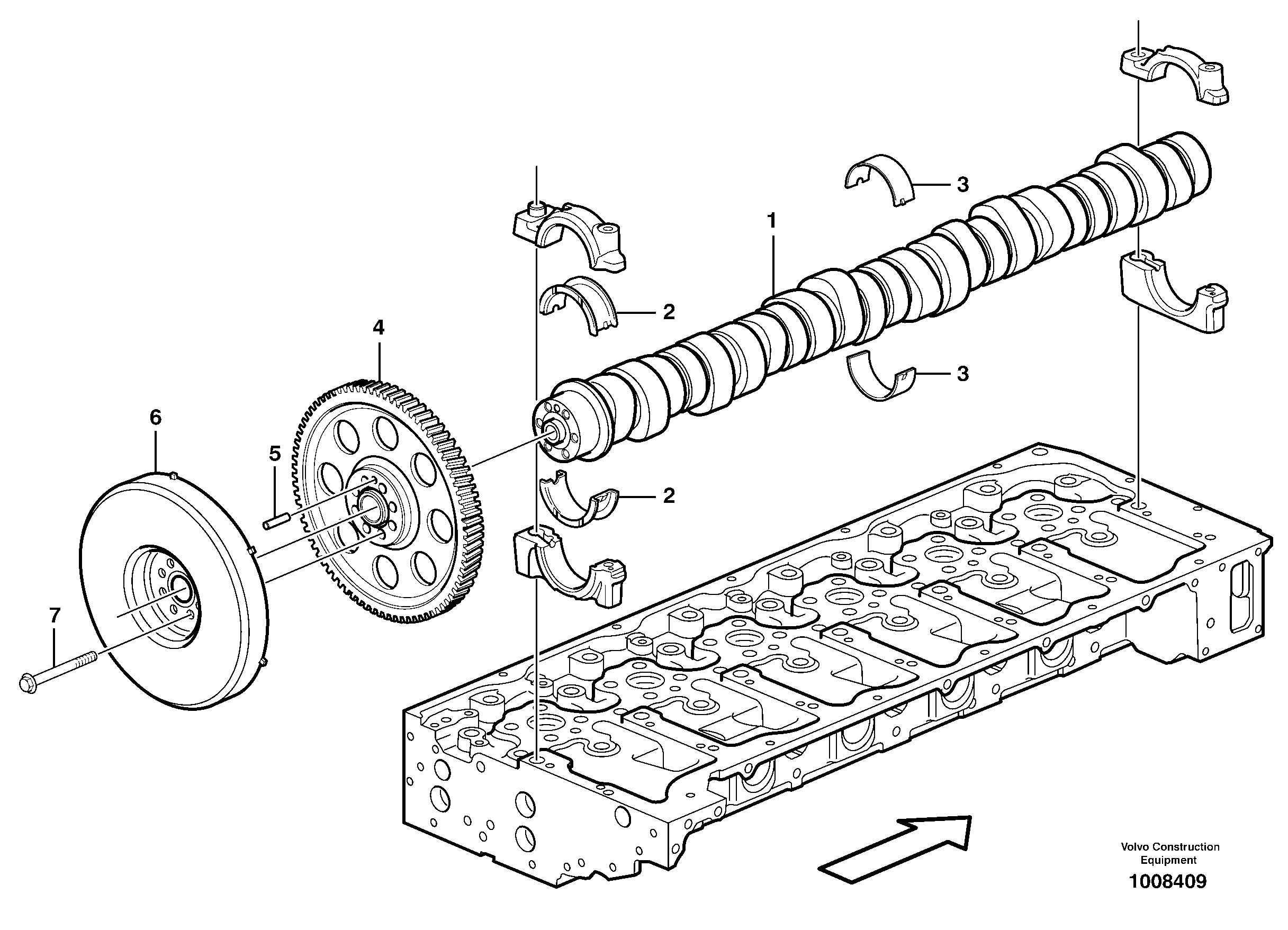 3

1

2

4

3

6

5

2

7

Volvo Construction
Equipment

1008409