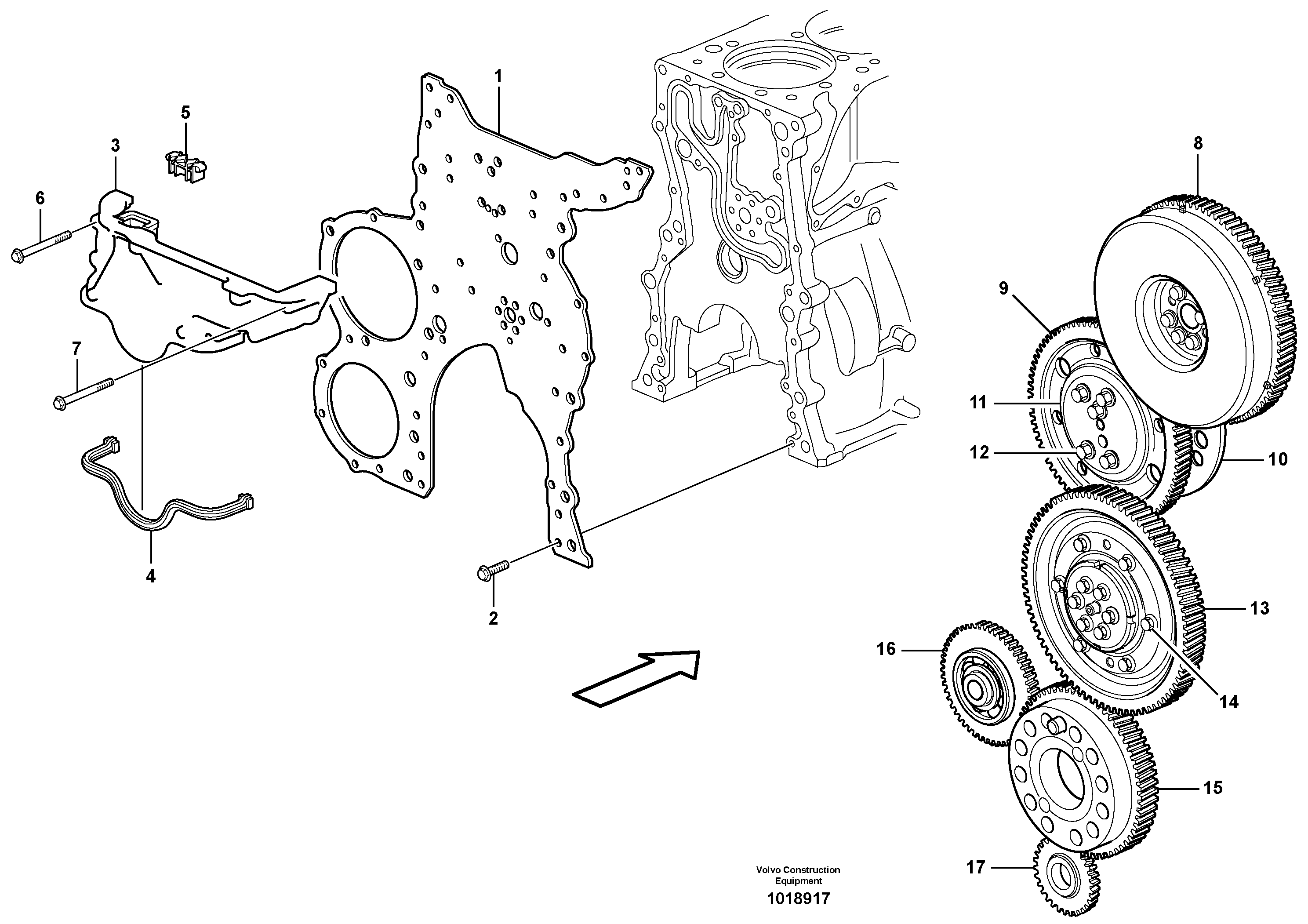 1
5
3
6
8
9
7
11
12
10
4
2
13
16
14
15
17
Volvo Construction Equipment
1018917