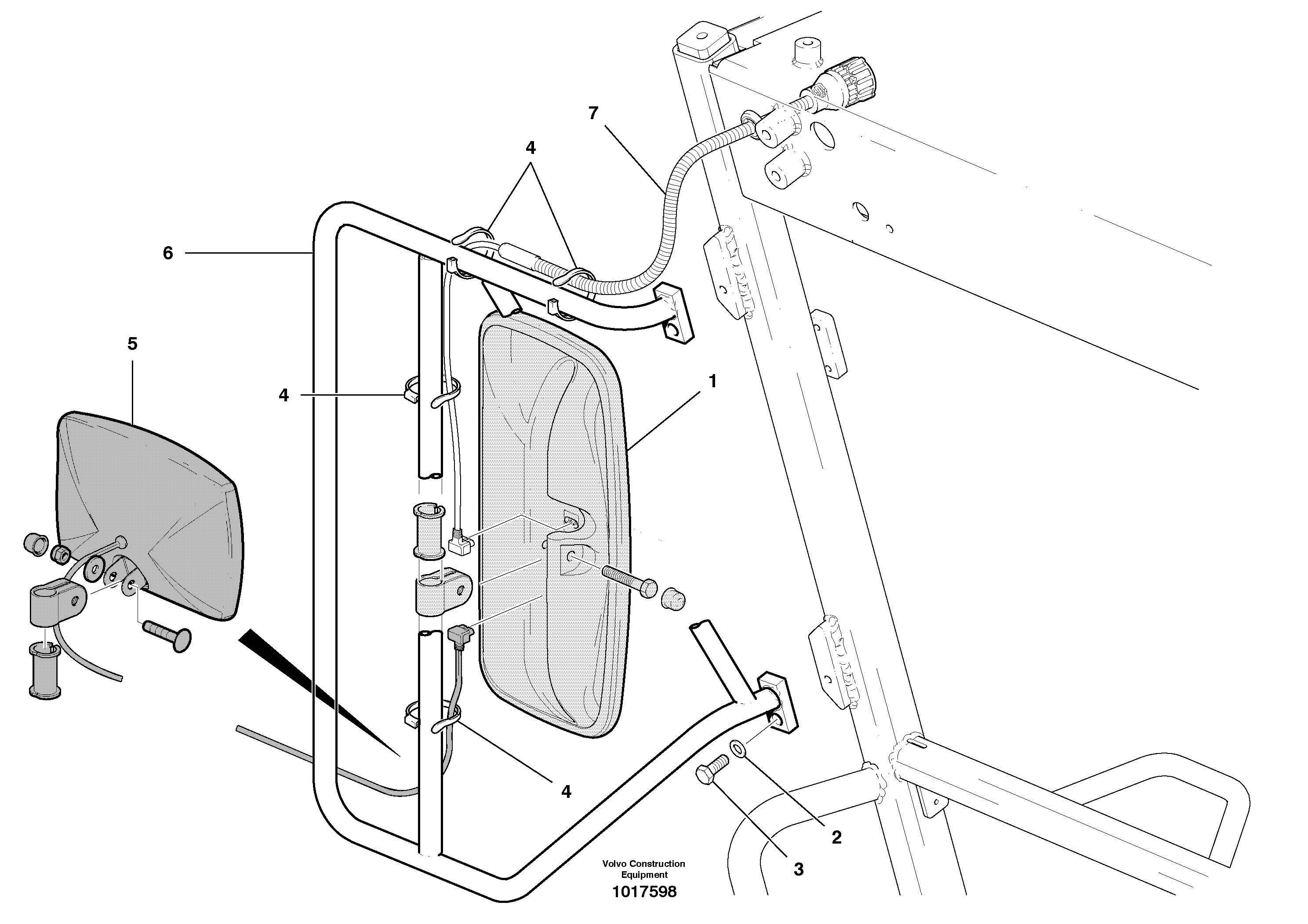 7
4
6
5
4
1
4
2
3
Volvo Construction Equipment
1017598