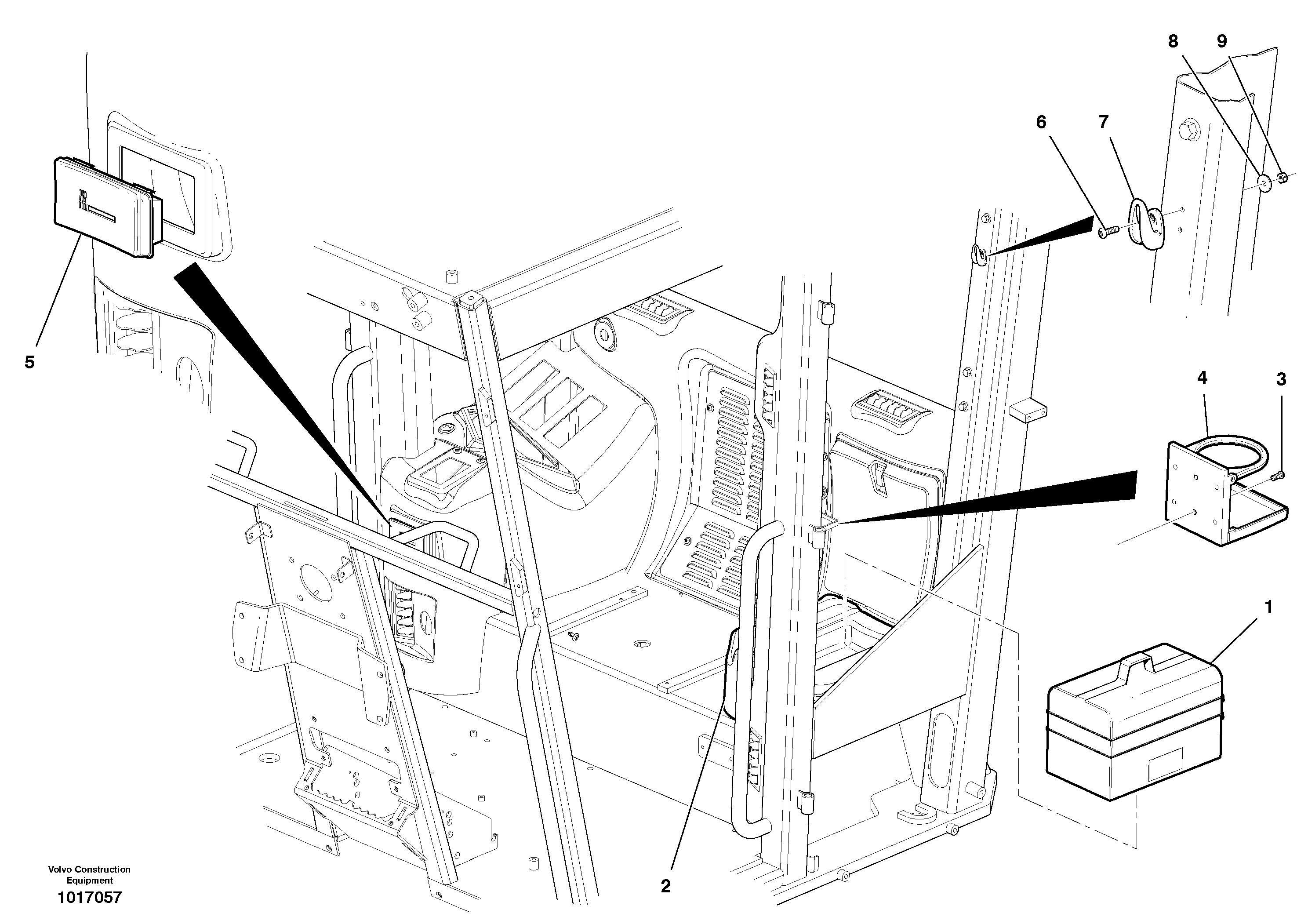 8
9
6
7
5
4
3
1
2
Volvo Construction Equipment
1017057