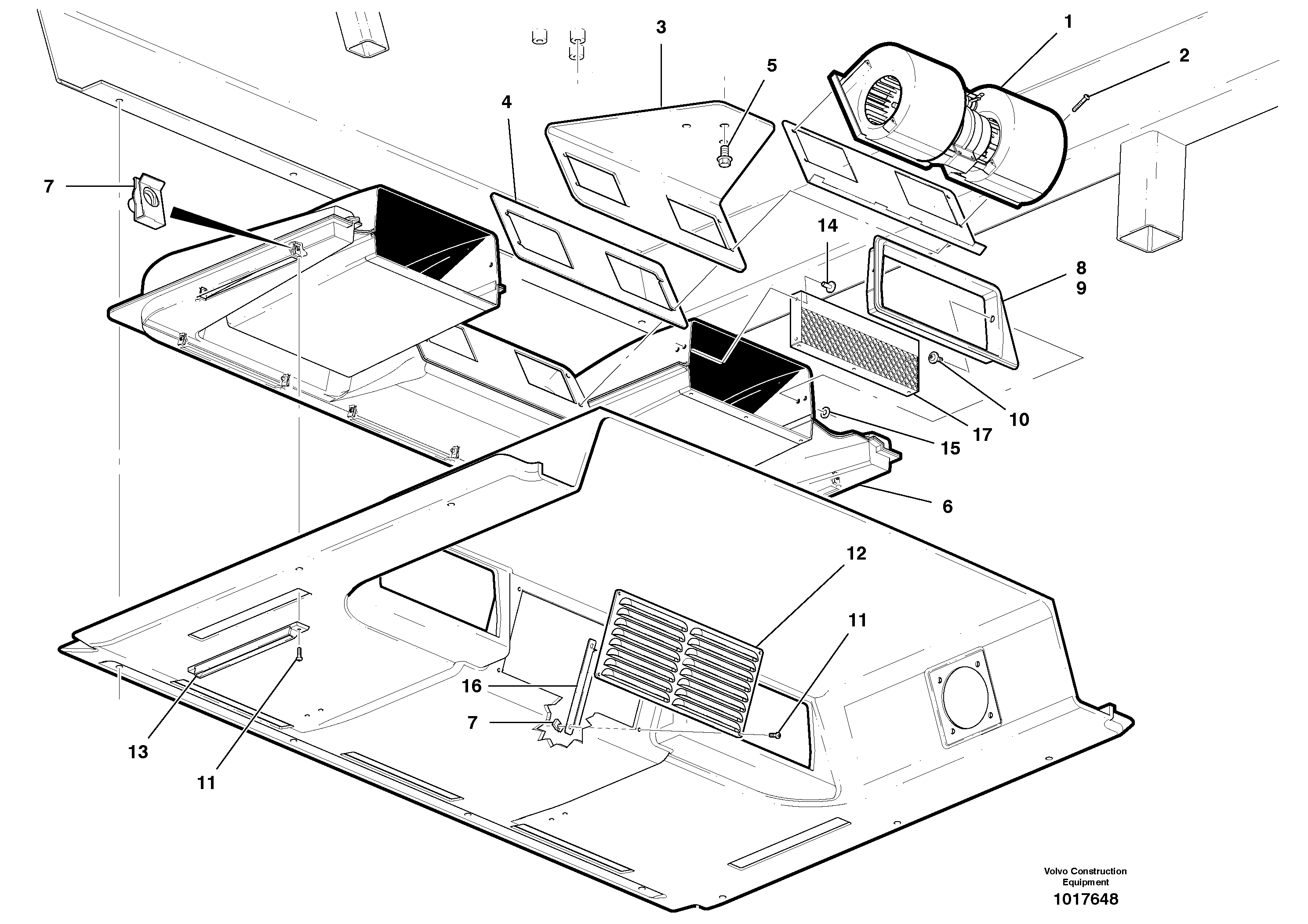 3
1
2
5
4
7
14
8
9
10
17
15
6
12
11
16
7
13
11

Volvo Construction Equipment
1017648