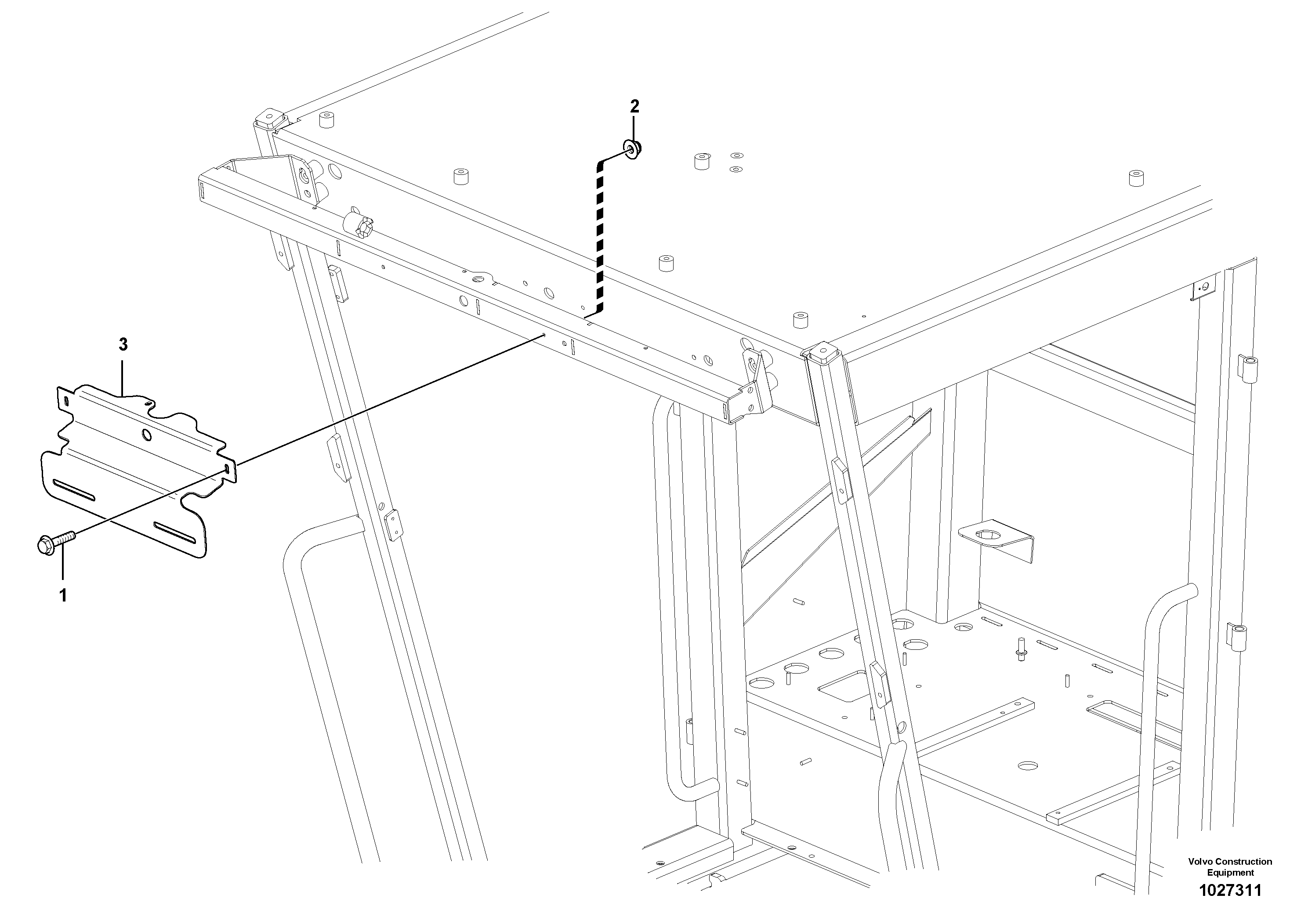 2

3

1

Volvo Construction Equipment

1027311