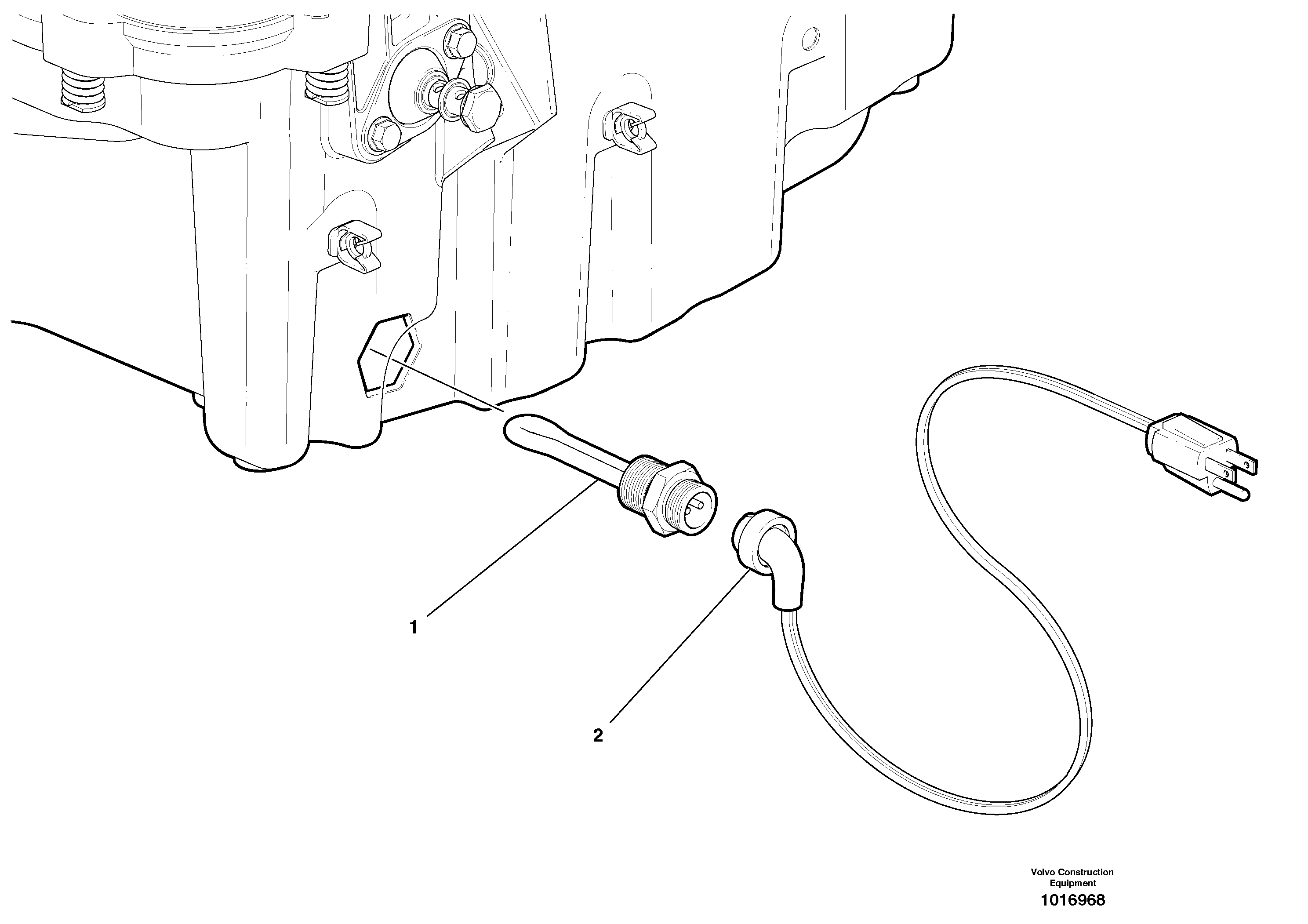 1

2

Volvo Construction Equipment

1016968