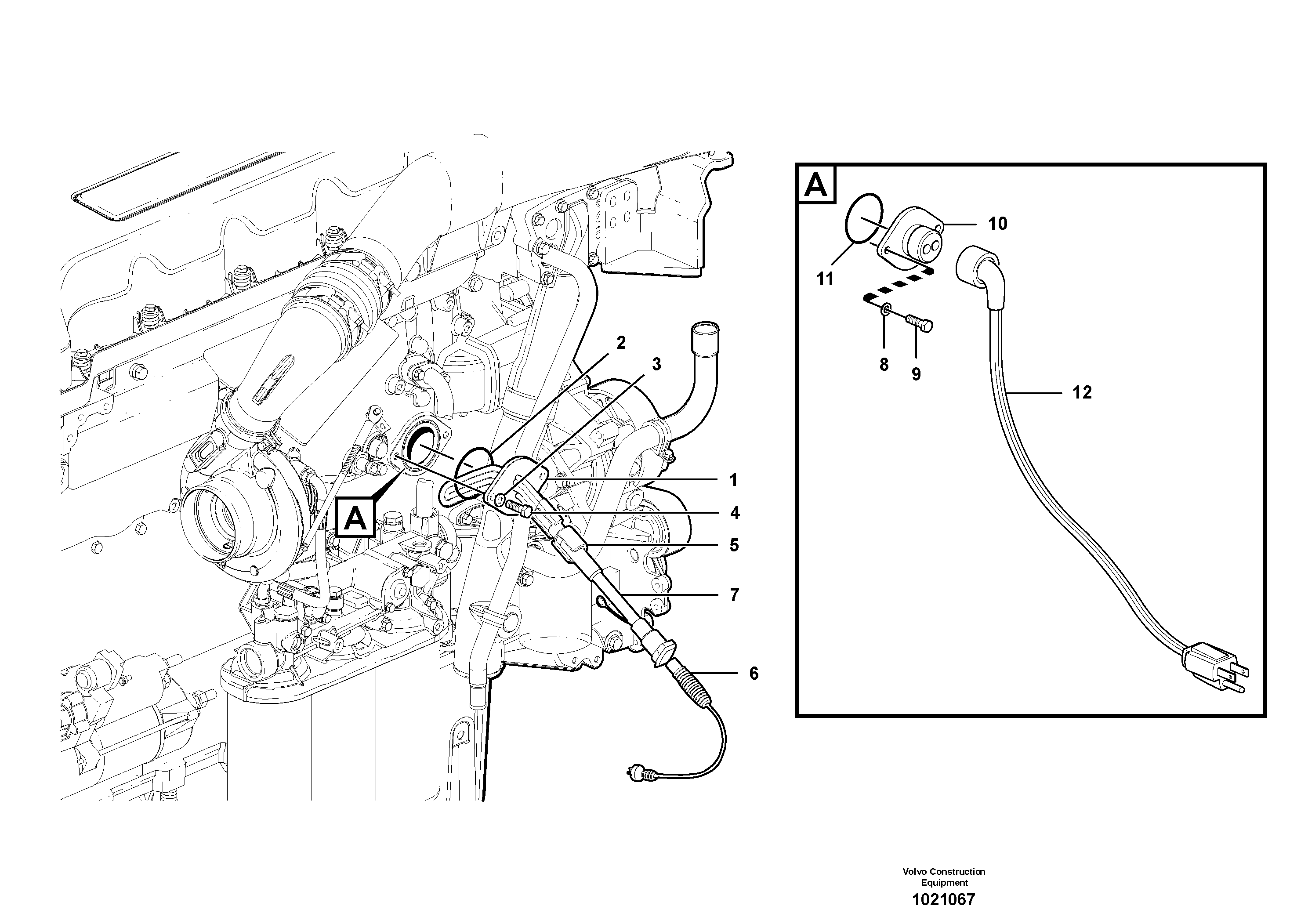 2
3
1
4
5
7
6
A

A
10
11
8
9
12

Volvo Construction Equipment
1021067