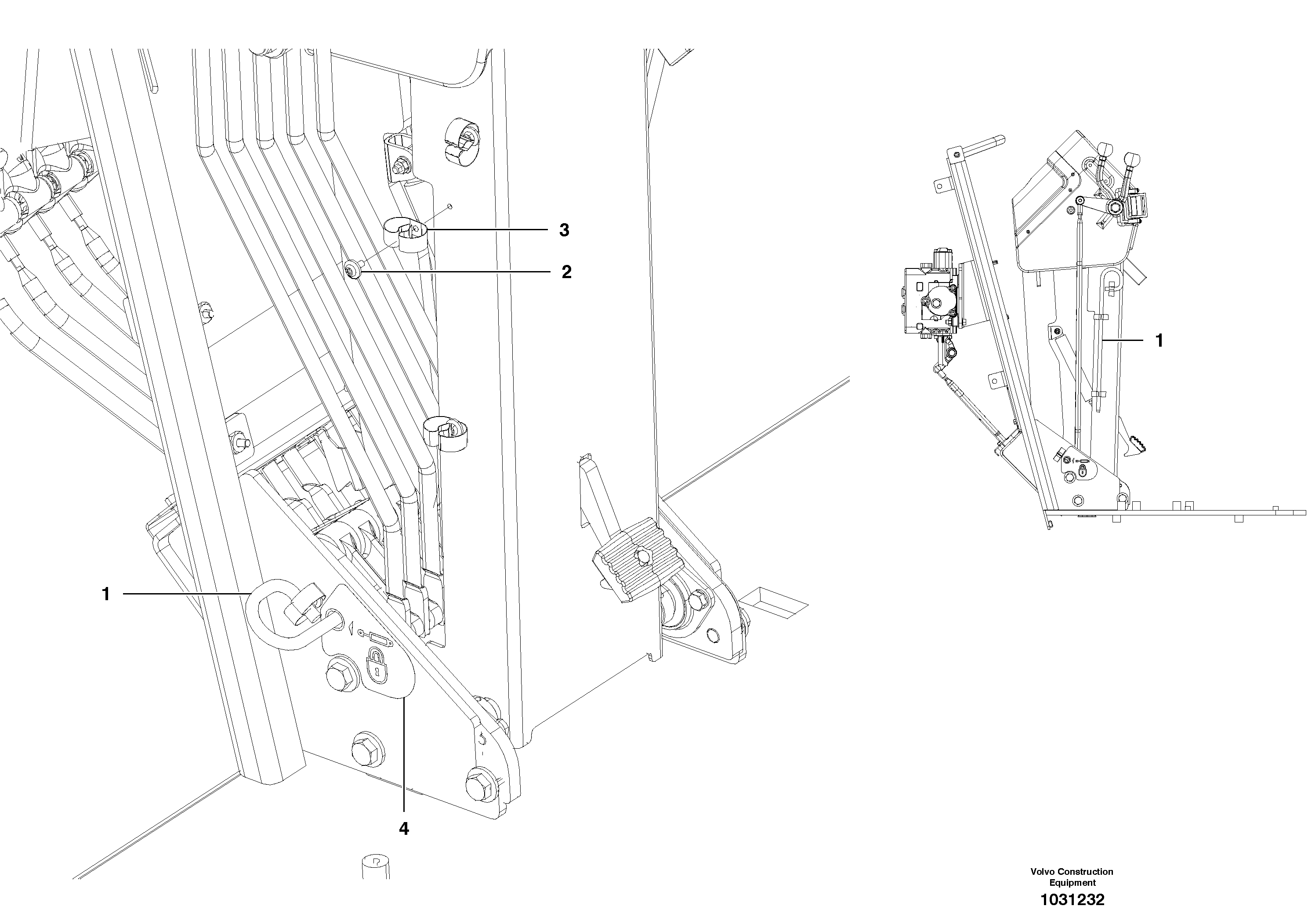 3

2

1

1

4

Volvo Construction Equipment

1031232