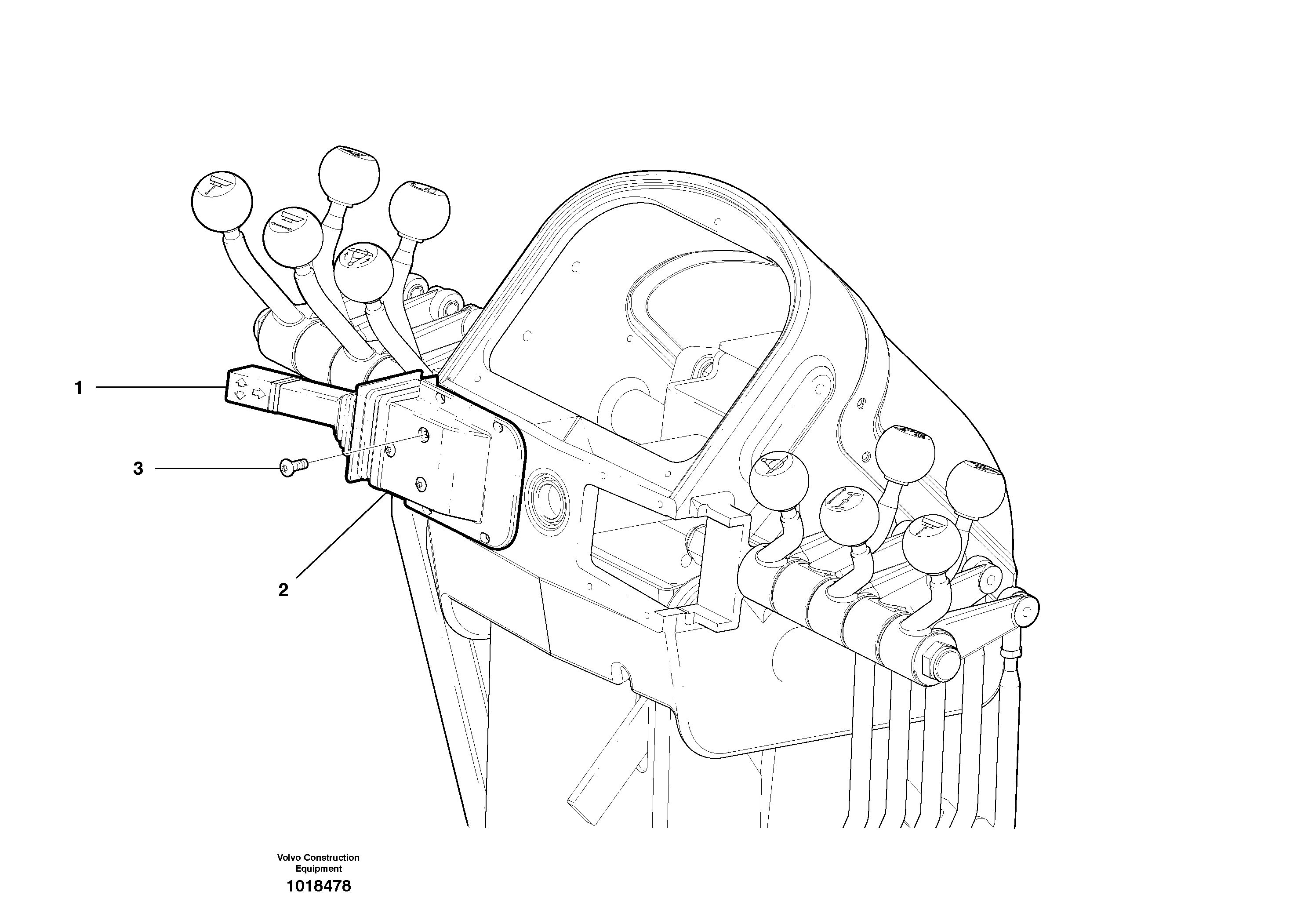 1

3

2

Volvo Construction Equipment

1018478