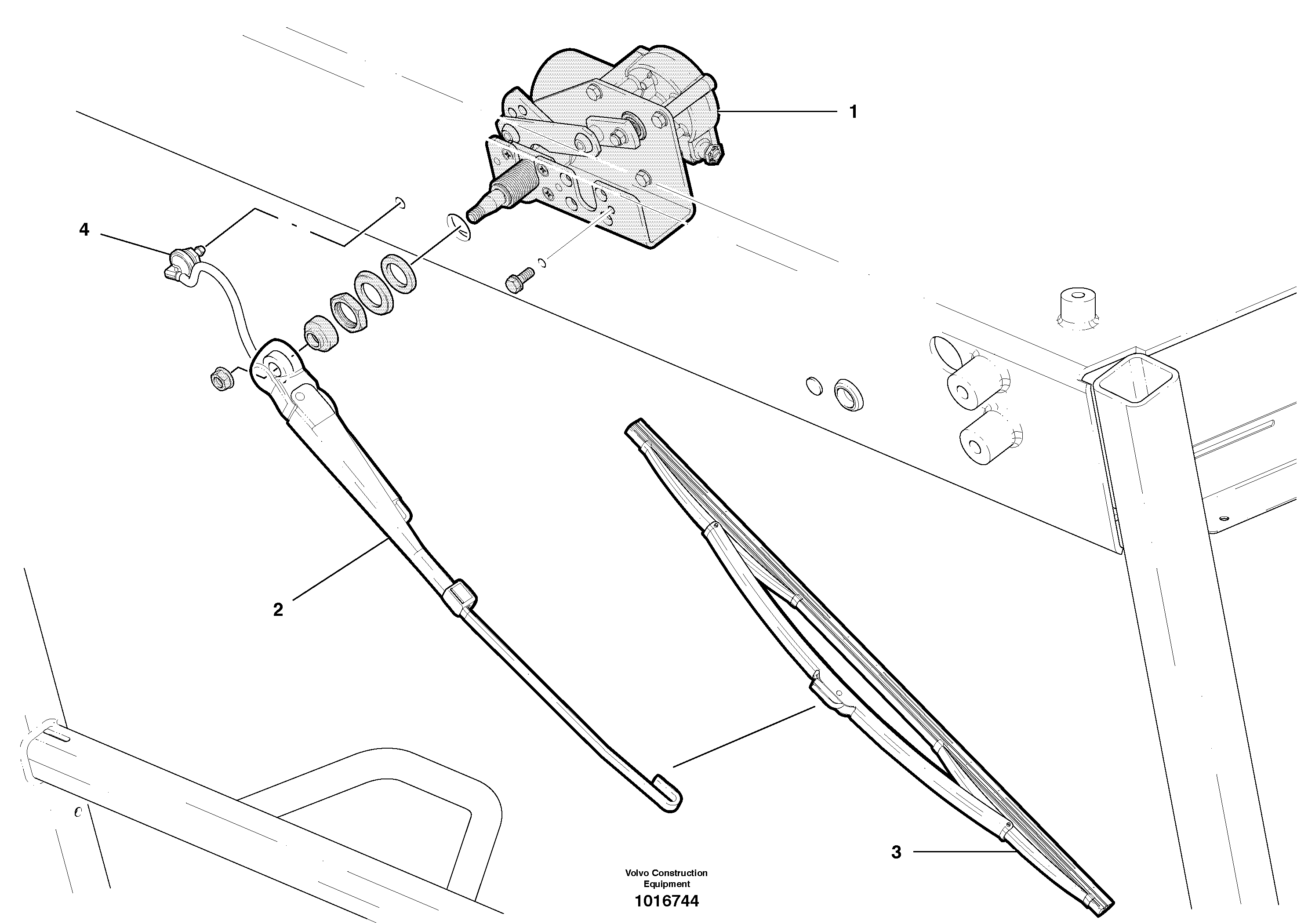 1

4

2

3

Volvo Construction Equipment
1016744