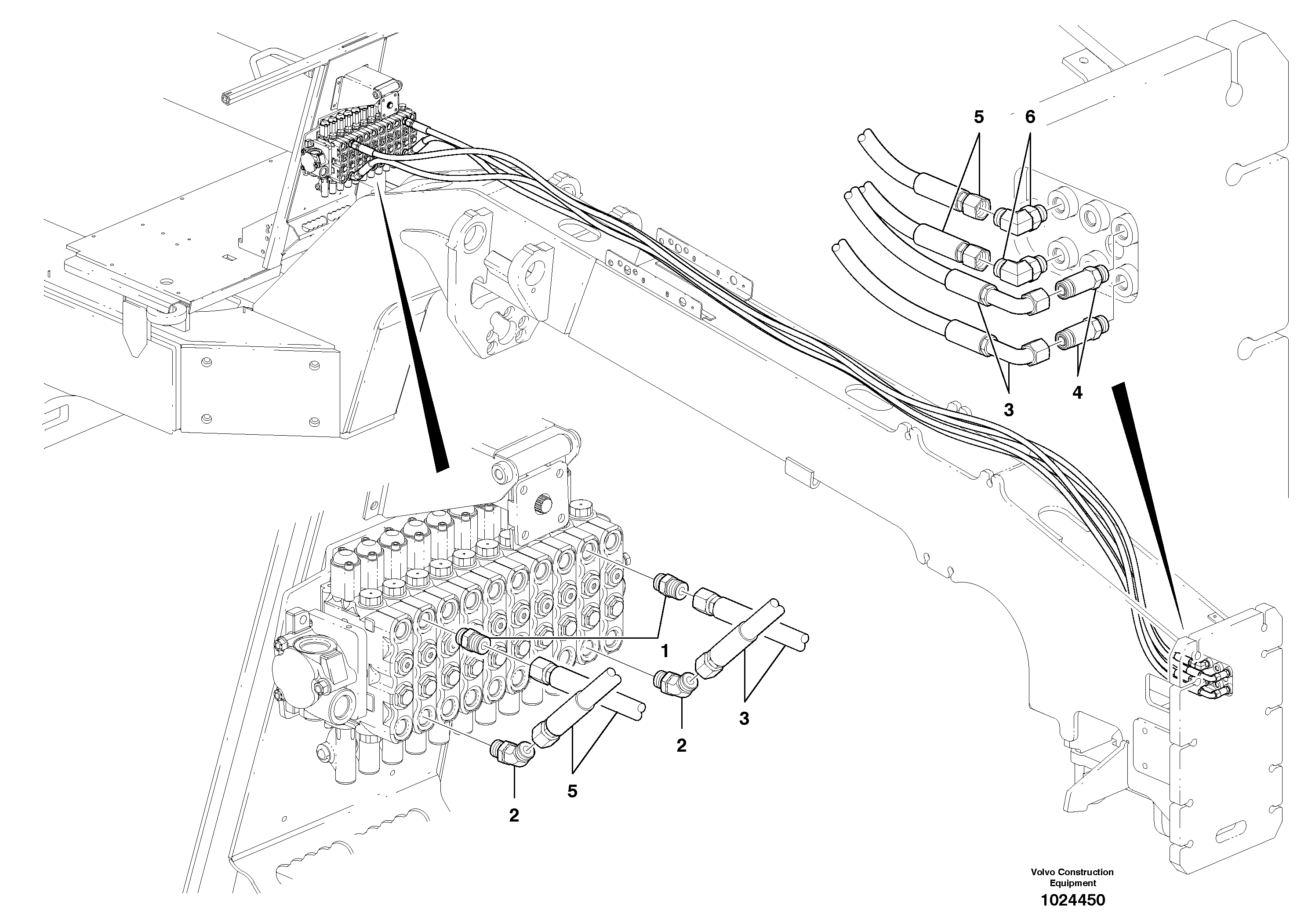 5
6
3
4
1
3
2
5
2
Volvo Construction Equipment
1024450