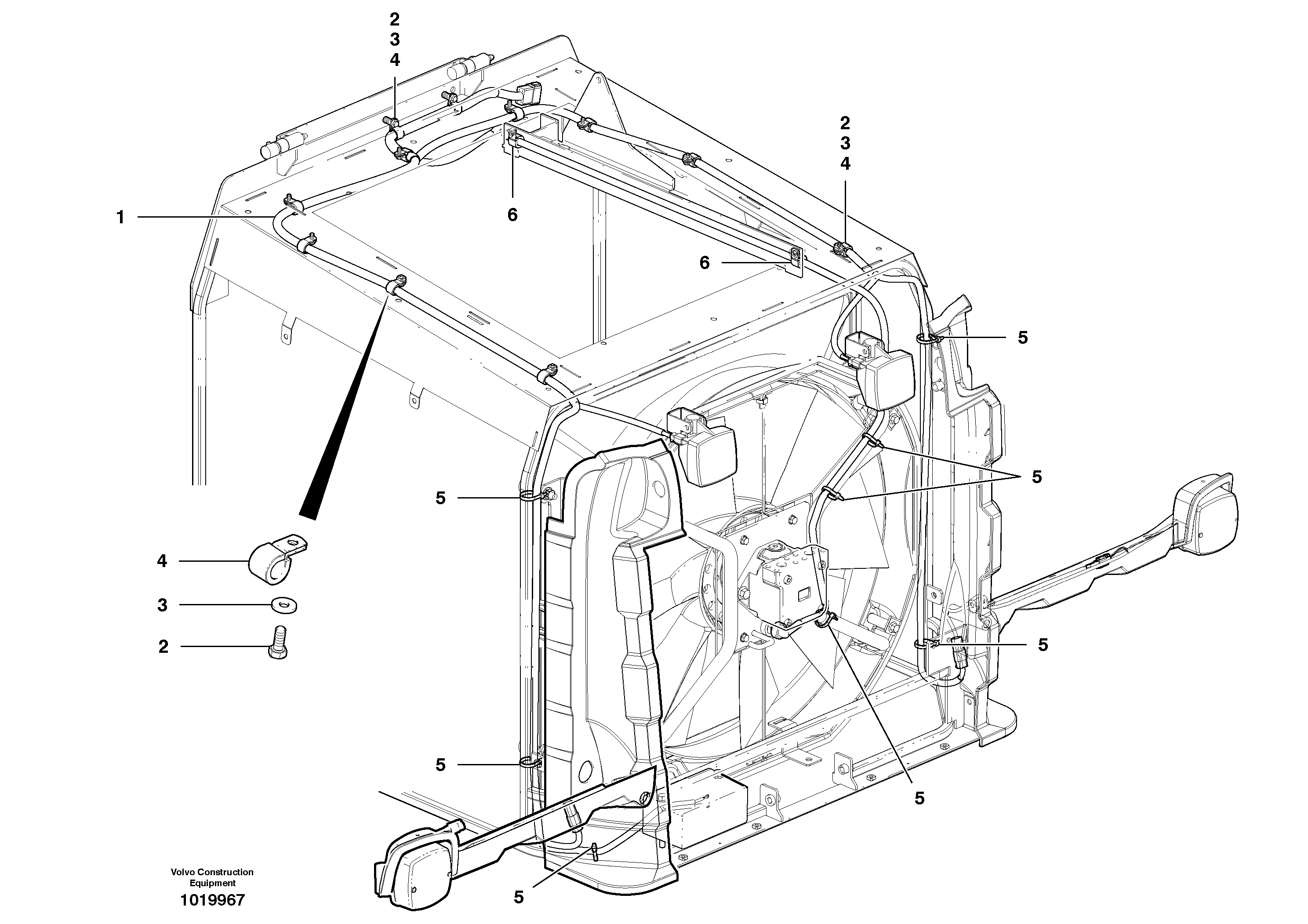 2
3
4

2
3
4

1

6

6

5

5

5

4

3

2

5

5

5

5

Volvo Construction Equipment
1019967