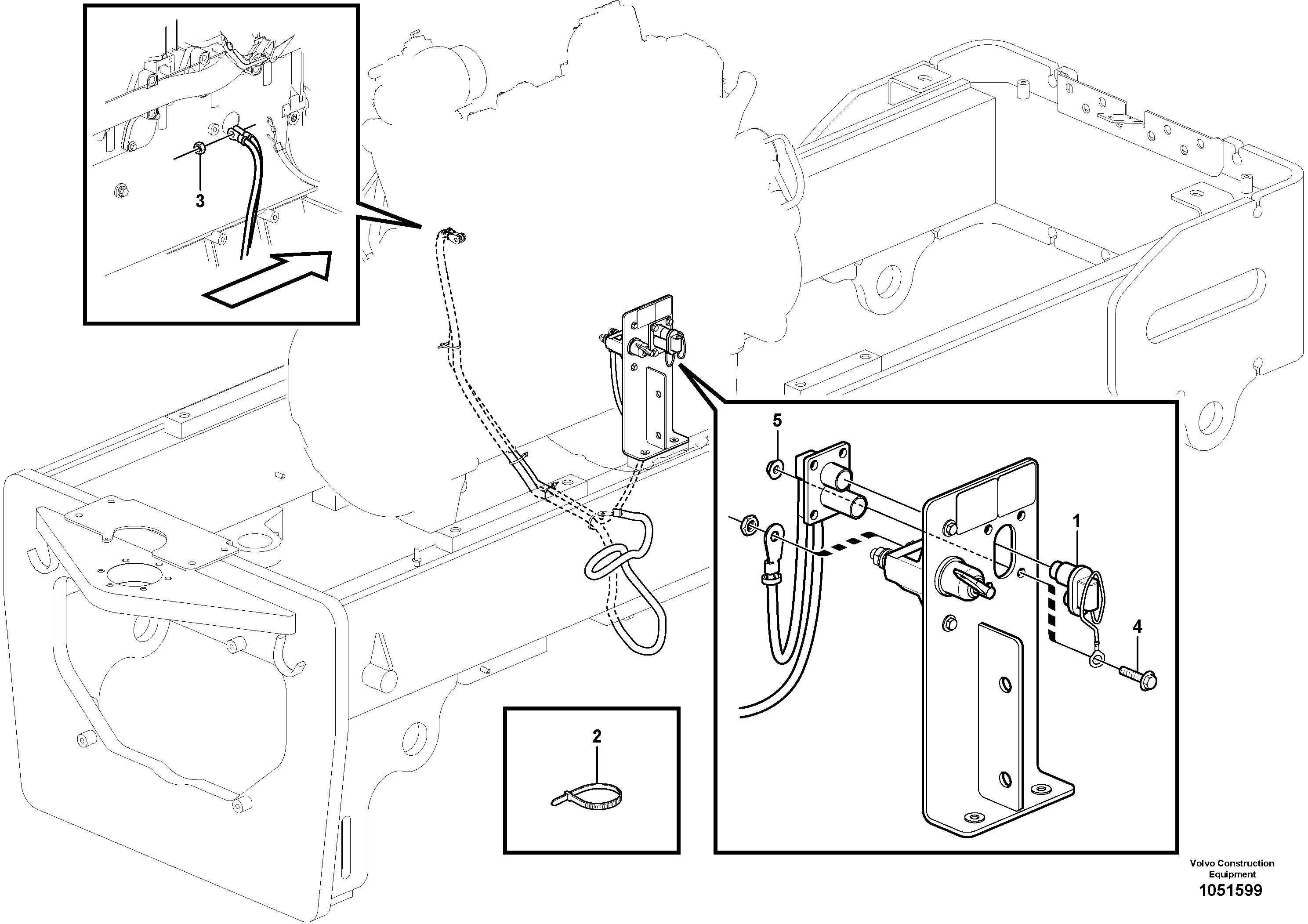 3

5

1

4

2

Volvo Construction Equipment

1051599