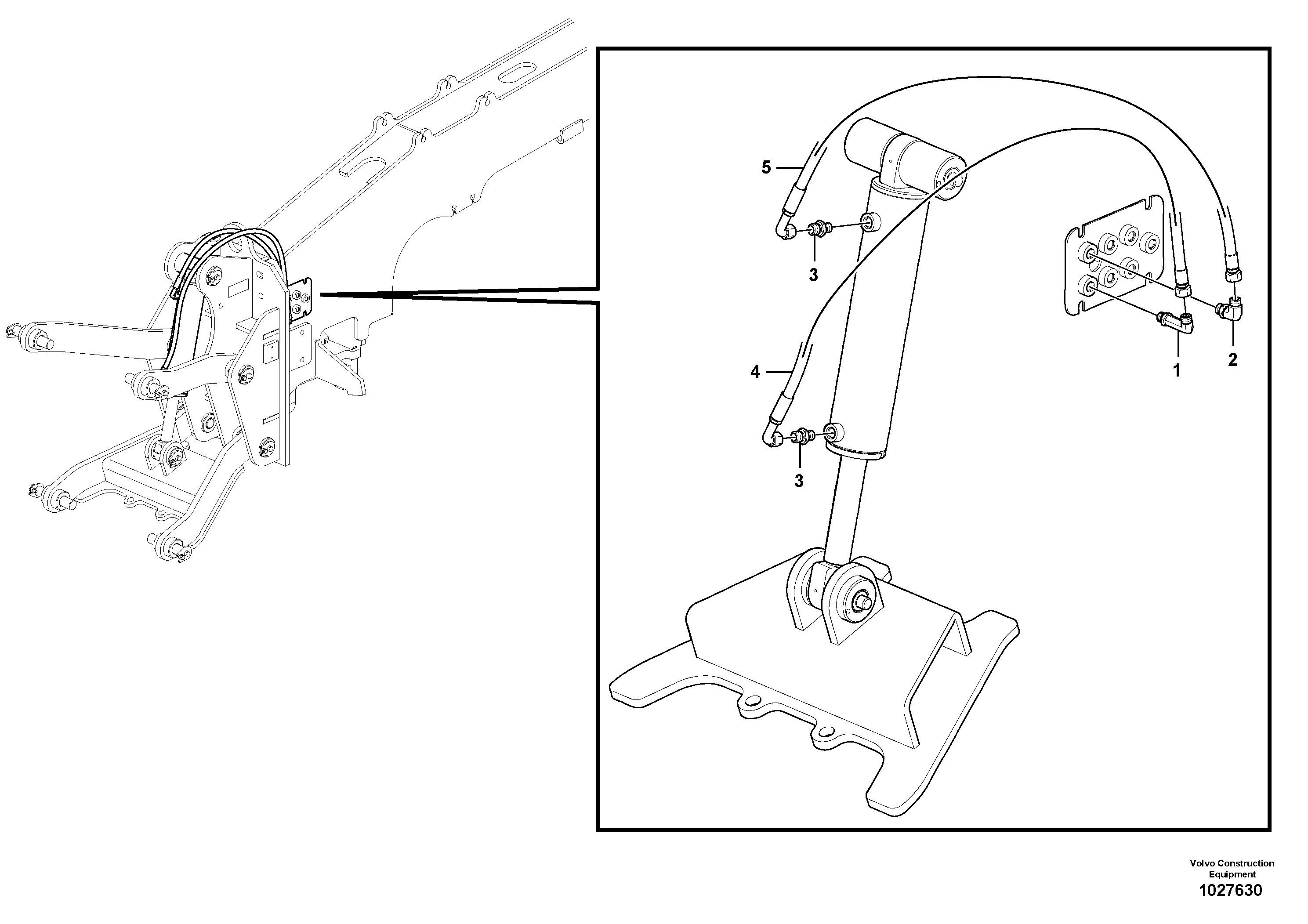 5

3

4

3

1

2

Volvo Construction Equipment

1027630