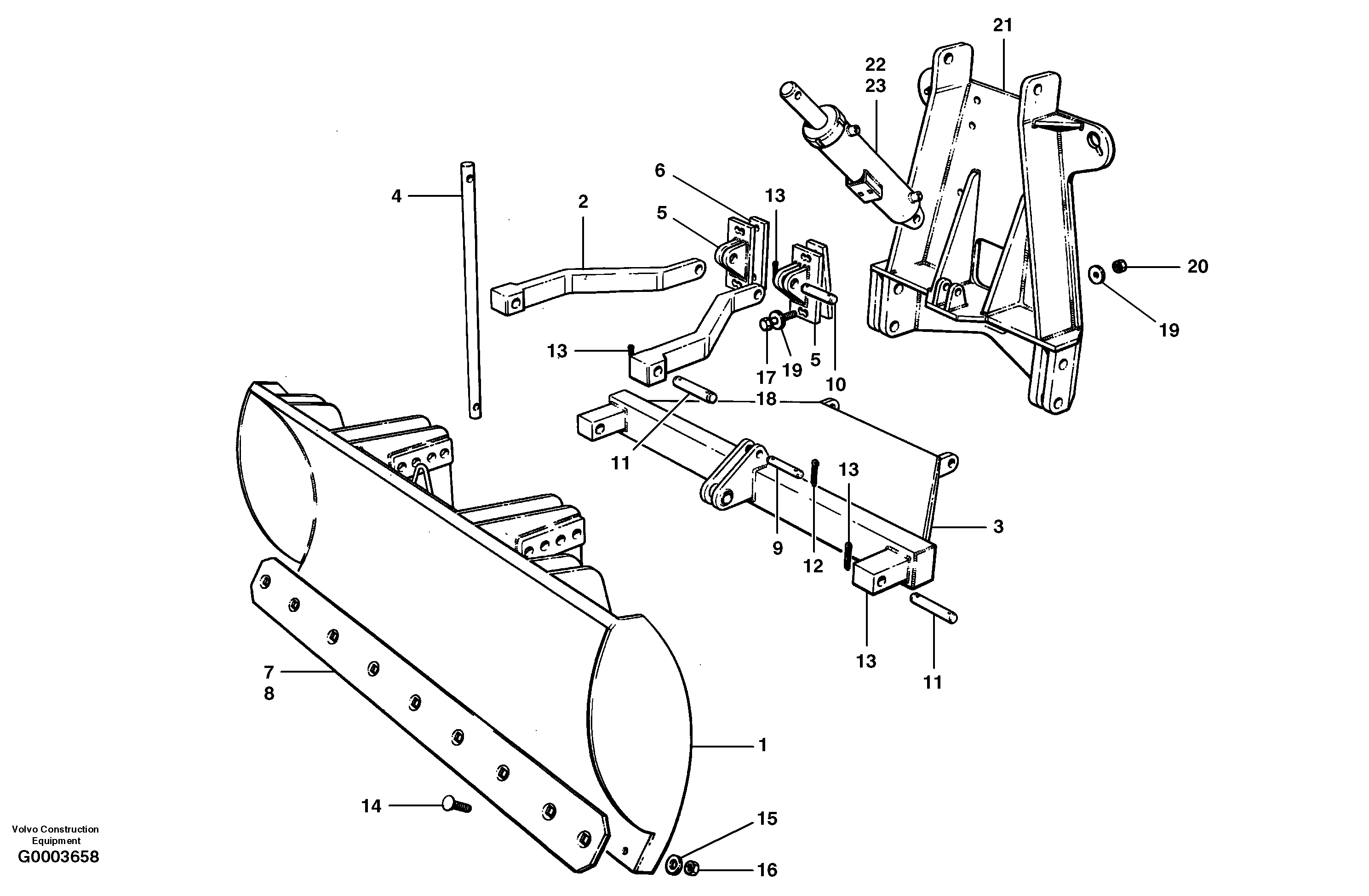 21
22
23
4
2
6
5
13
20
19
13
17
19
5
10
18
11
13
9
12
3
13
11
7
8
1
14
15
16
Volvo Construction Equipment
G0003658