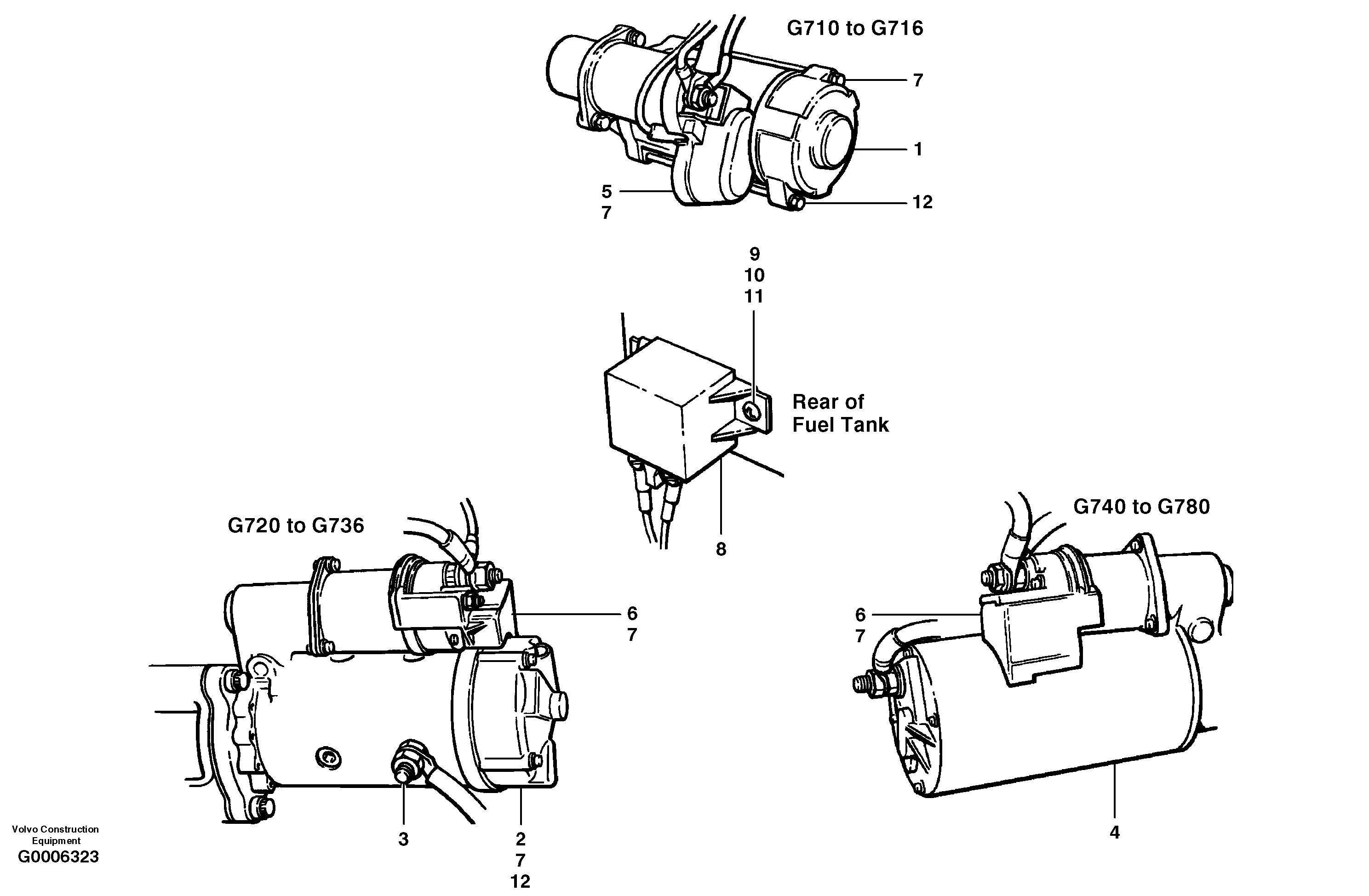 G710 to G716

7

1

5
7

12

9
10
11

Rear of
Fuel Tank

8

G720 to G736

6
7

3

2
7
12

G740 to G780

6
7

4

Volvo Construction
Equipment
G0006323