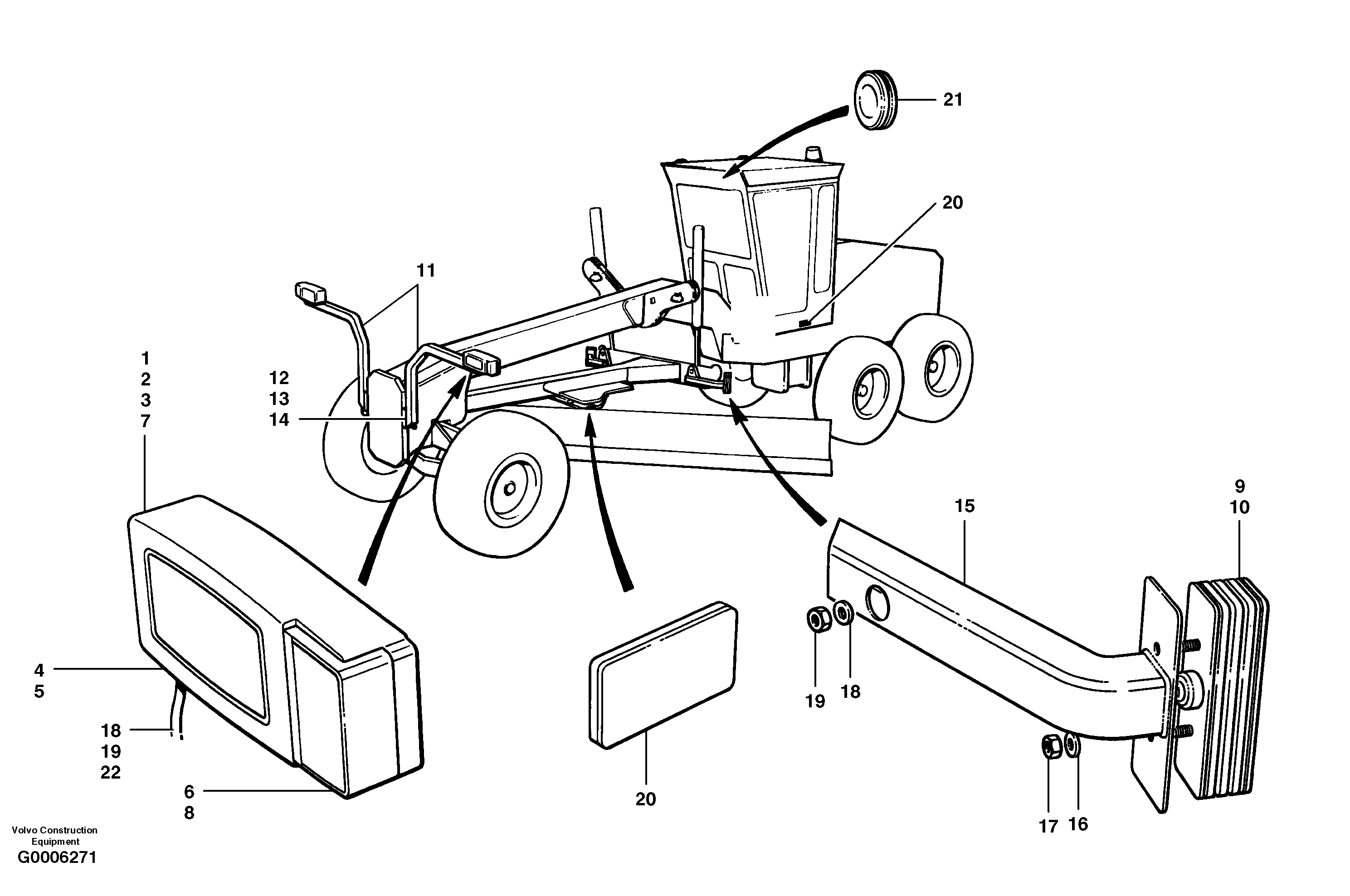 21

20

11

1
2
3
7

12
13
14

9
10

15

4
5

18
19
22

6
8

20

19

18

17

16

Volvo Construction Equipment
G0006271