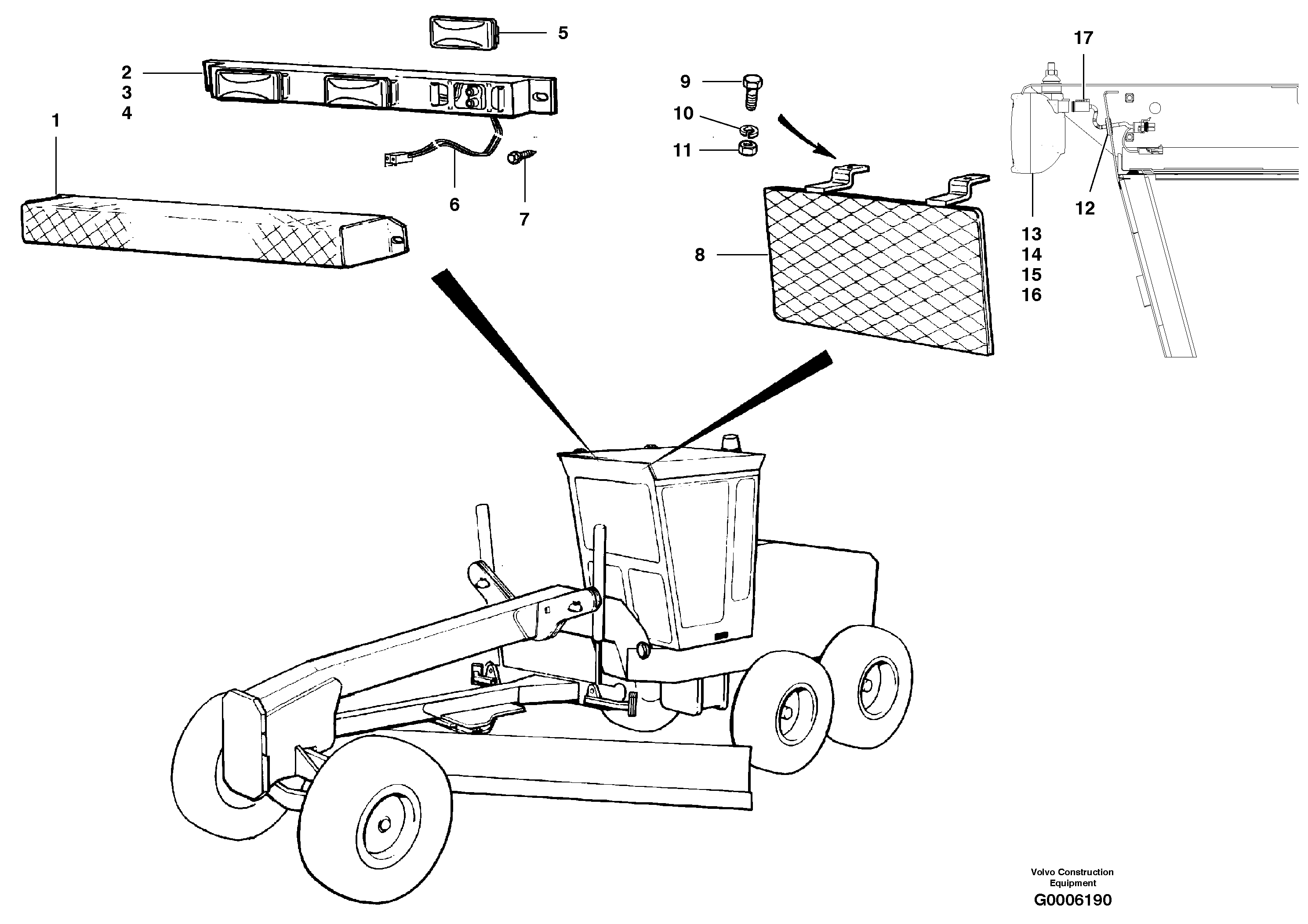 5
2
3
4
1
6
7
9
10
11
8
17
12
13
14
15
16

Volvo Construction Equipment
G0006190