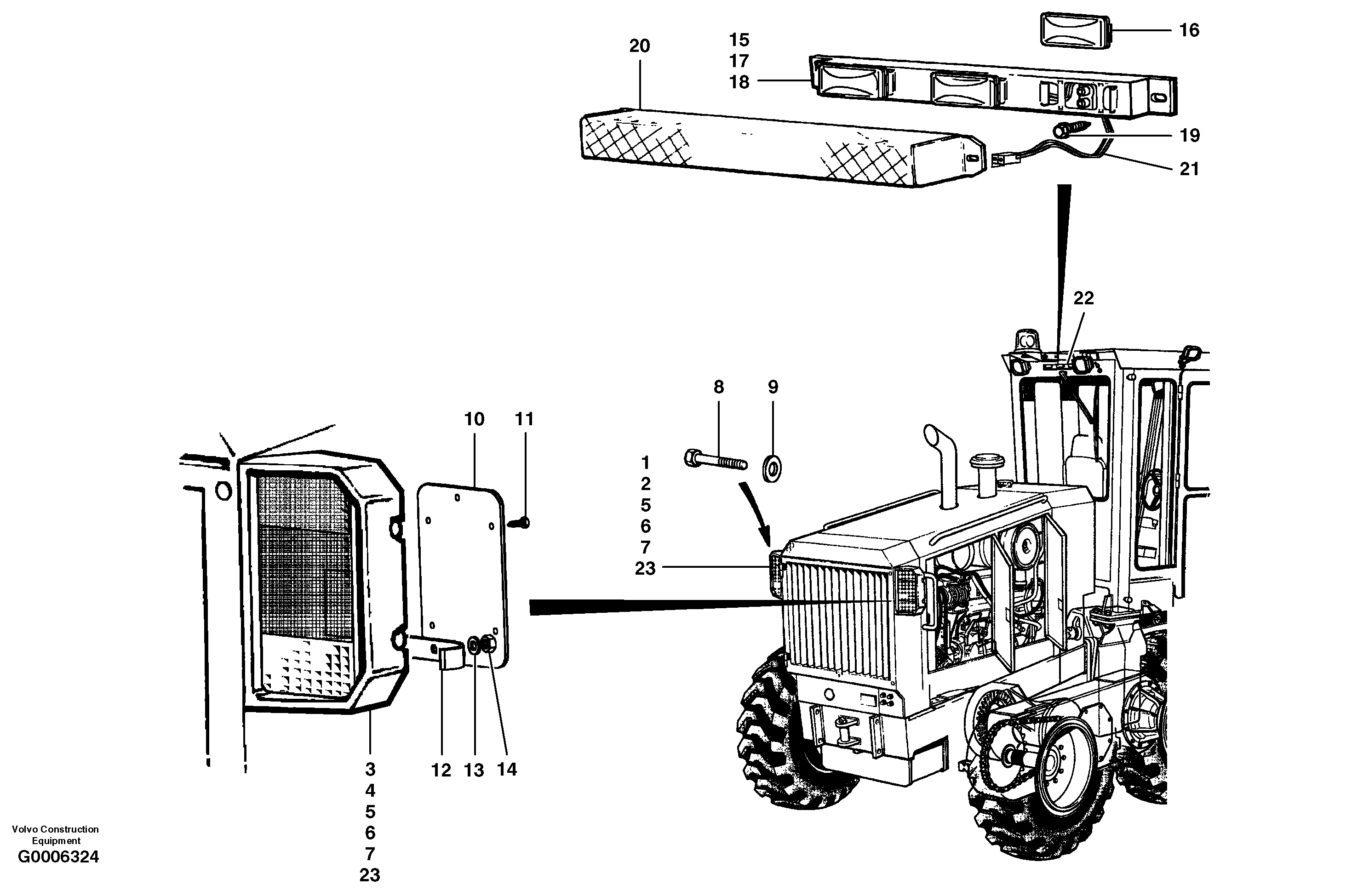 16

20

15
17
18

19

21

22

8

9

10

11

1
2
5
6
7
23

3
4
5
6
7
23

12

13

14

Volvo Construction Equipment
G0006324