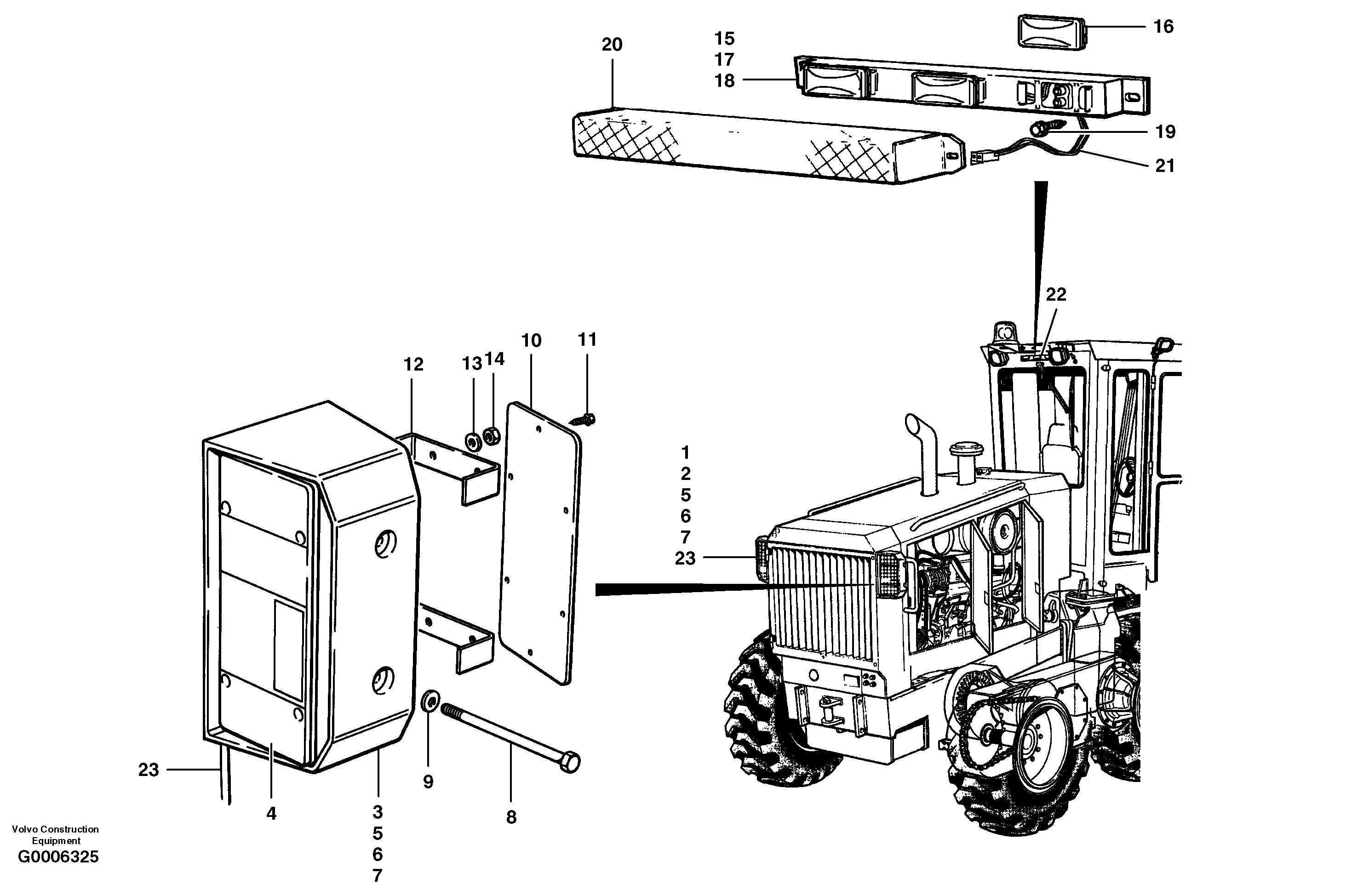 20
15
17
18
16
19
21
22
12
13
14
10
11
1
2
5
6
7
23
23
4
3
5
6
7
9
8

Volvo Construction Equipment
G0006325