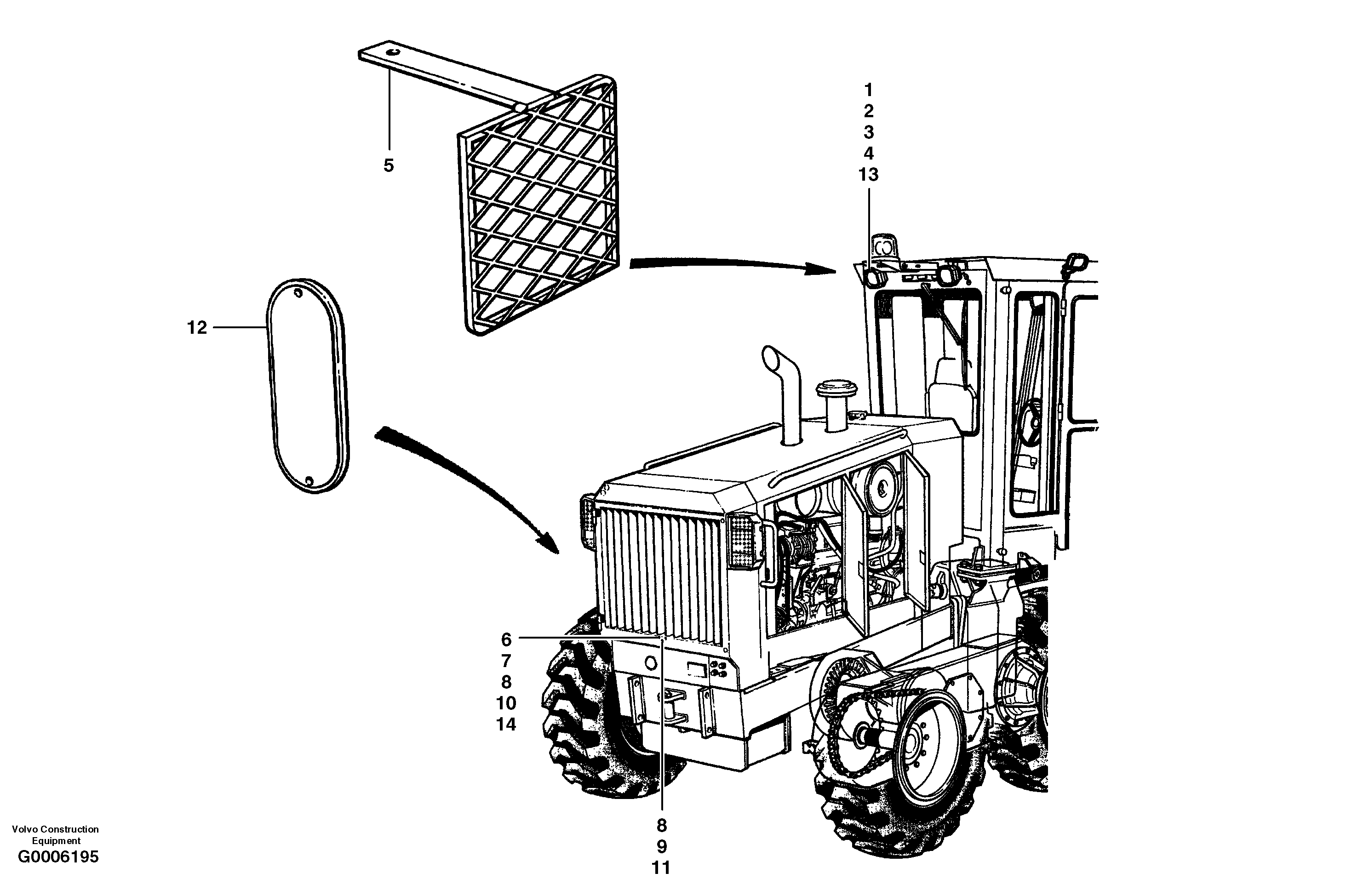 5

1
2
3
4
13

12

6
7
8
10
14

8
9
11

Volvo Construction Equipment
G0006195