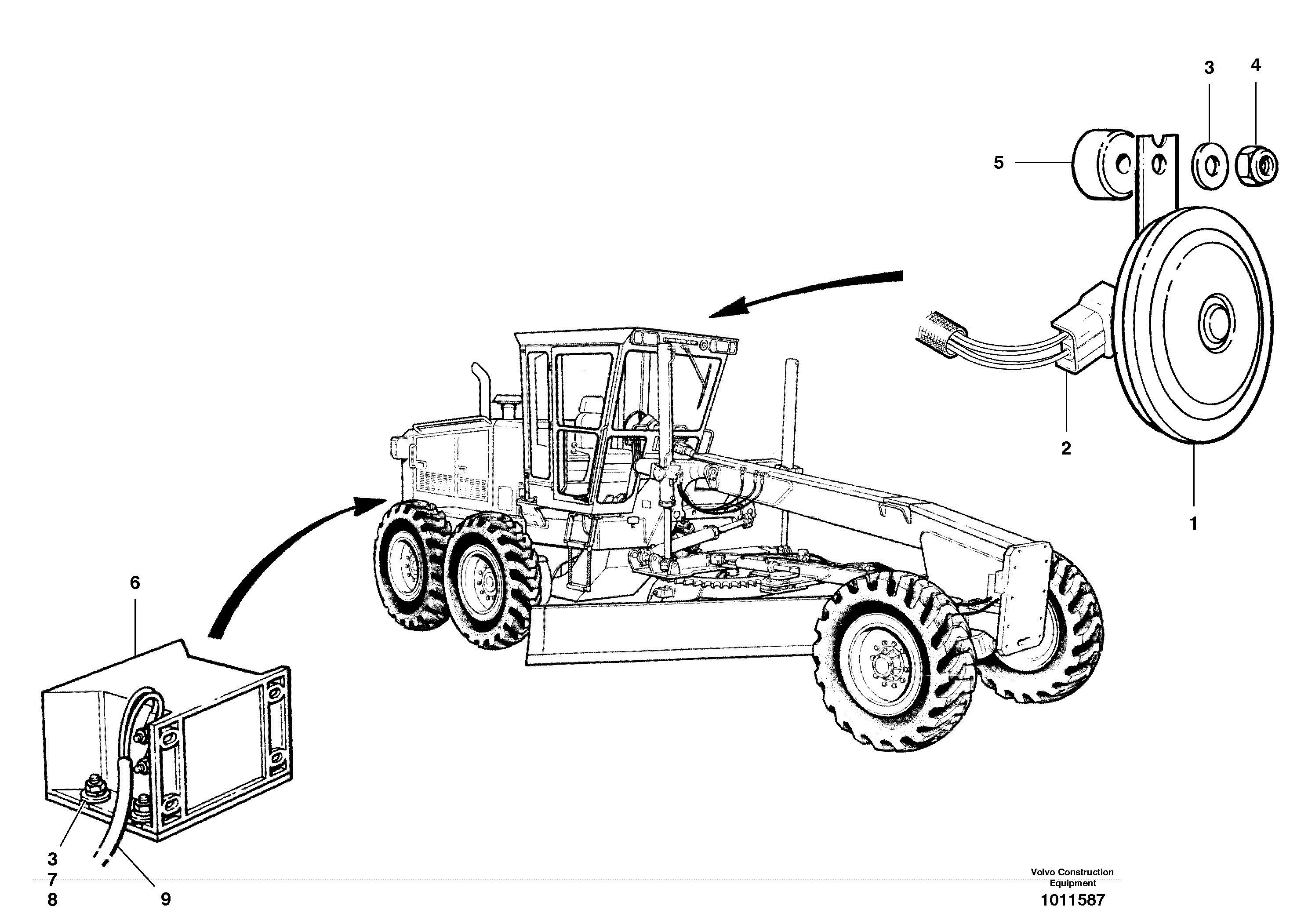 3
4
5
2
1
6
3
7
8
9
Volvo Construction Equipment
1011587