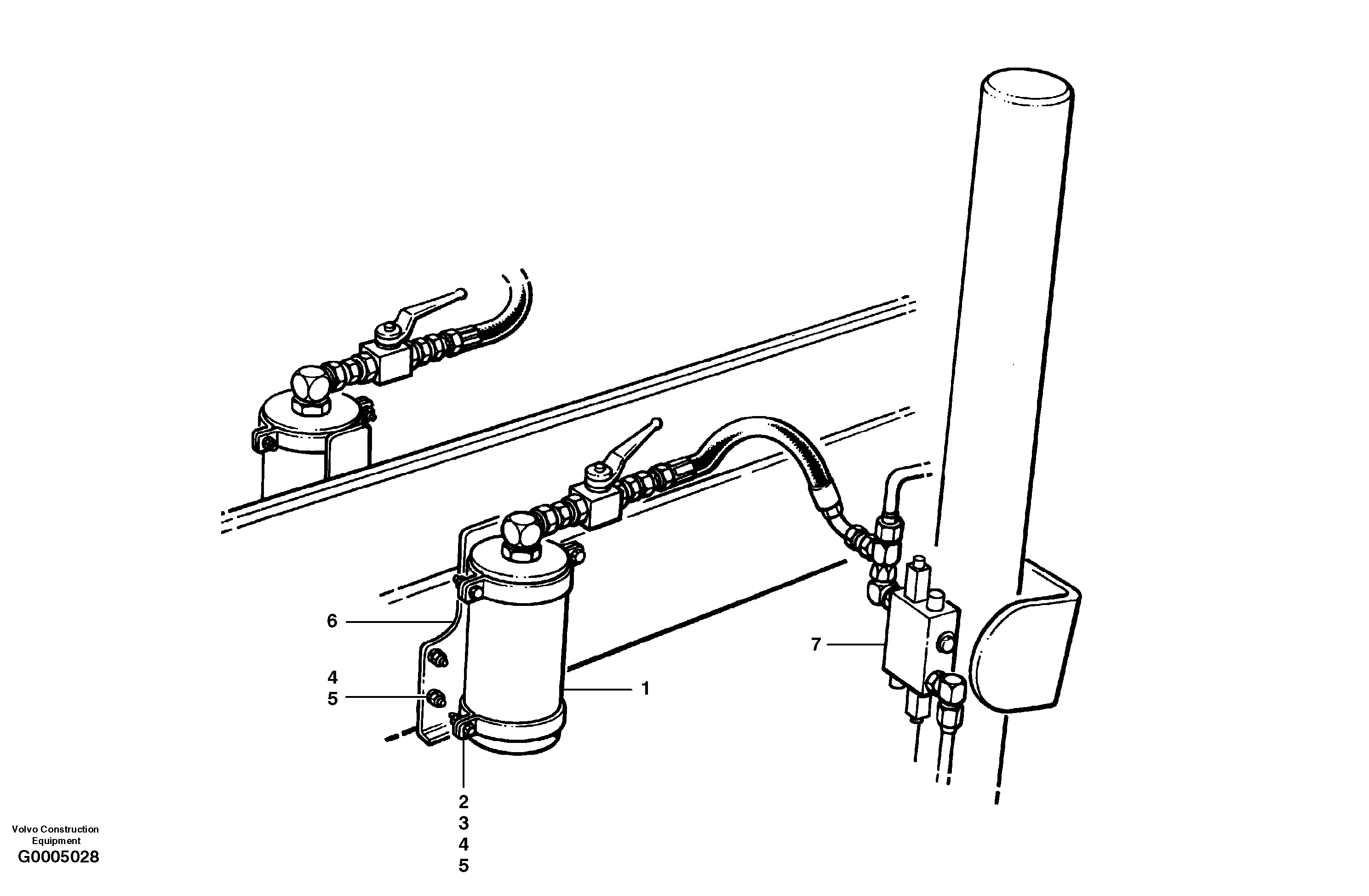 6
7
4
5
1
2
3
4
5
Volvo Construction Equipment
G0005028