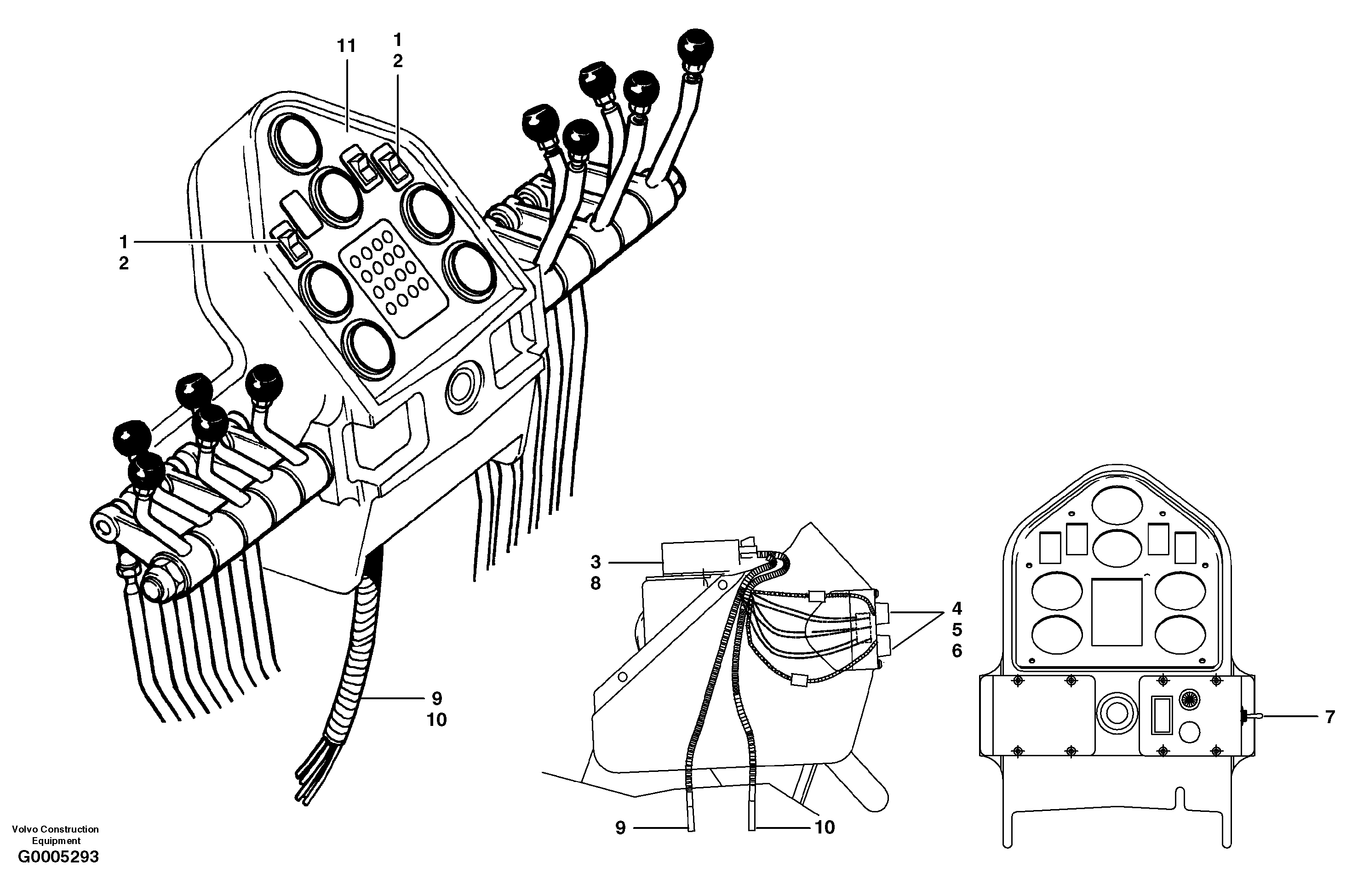 11
1
2
1
2
3
8
4
5
6
9
10
7
9
10
Volvo Construction Equipment
G0005293