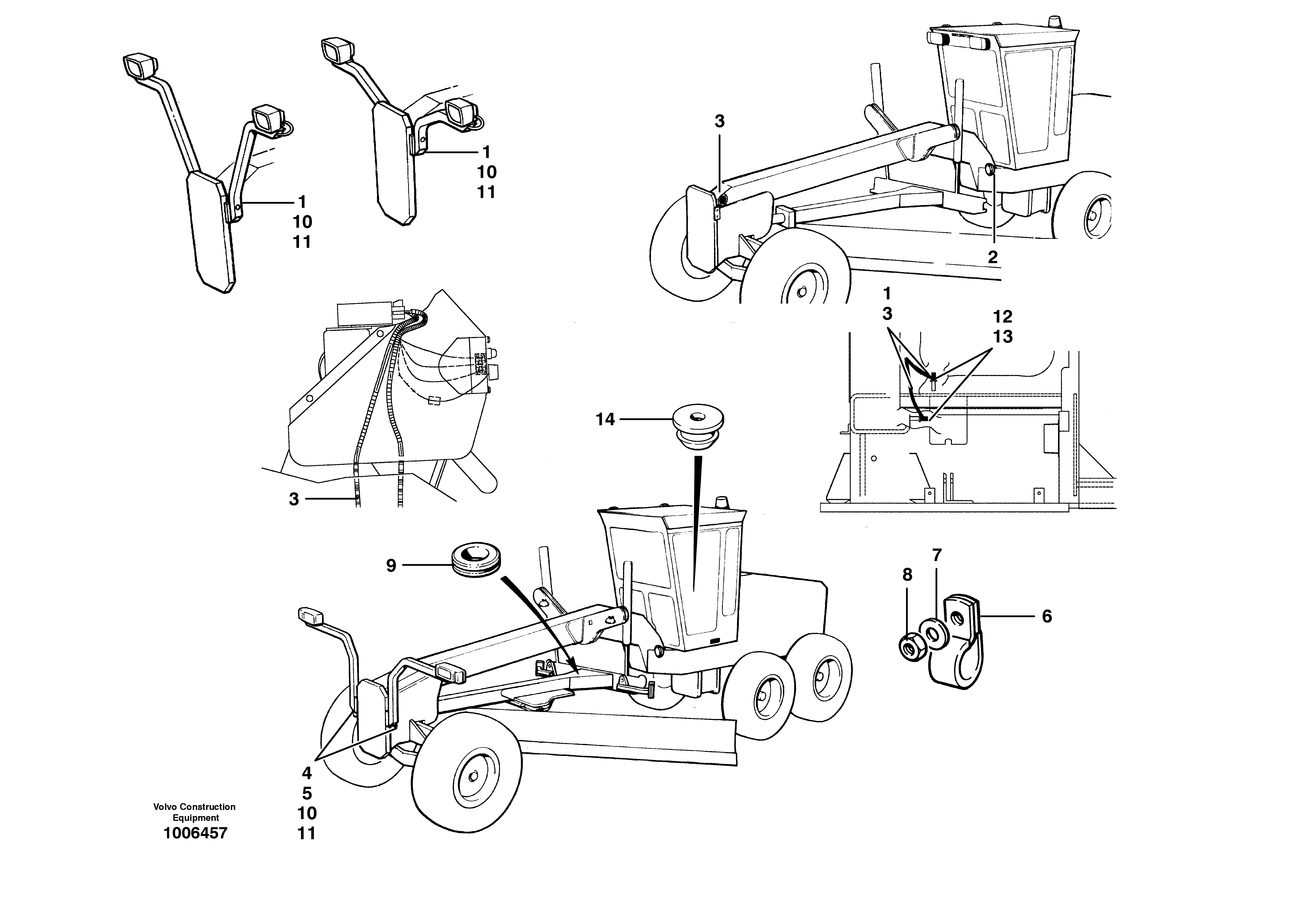 1
10
11

1
10
11

3

2

1
3

12
13

14

3

9

7

8

6

4
5
10
11

Volvo Construction Equipment
1006457