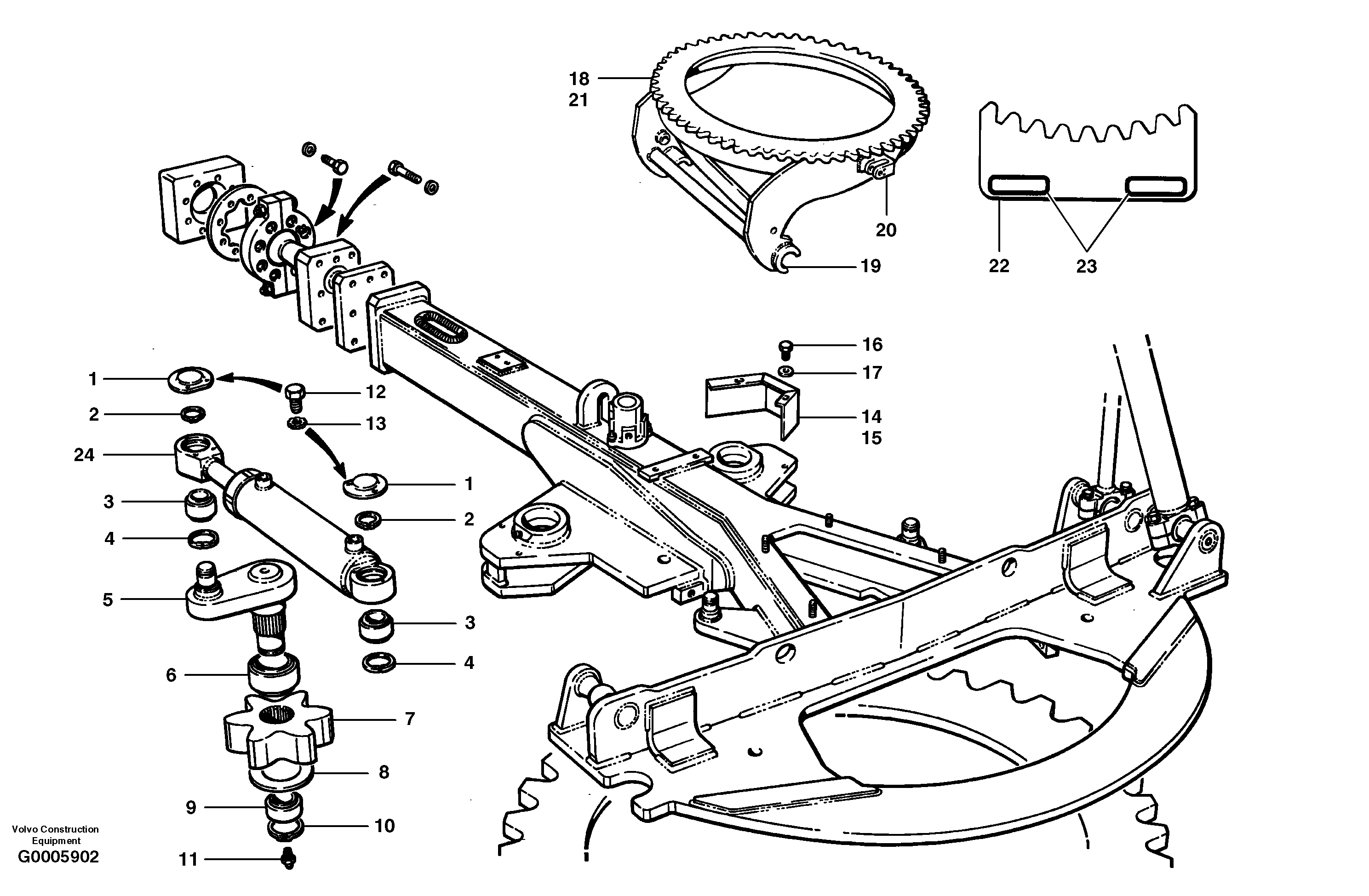 18
21
20
19
22
23
16
17
14
15
1
12
2
13
24
1
3
2
4
5
3
4
6
7
8
9
10
11
Volvo Construction Equipment
G0005902