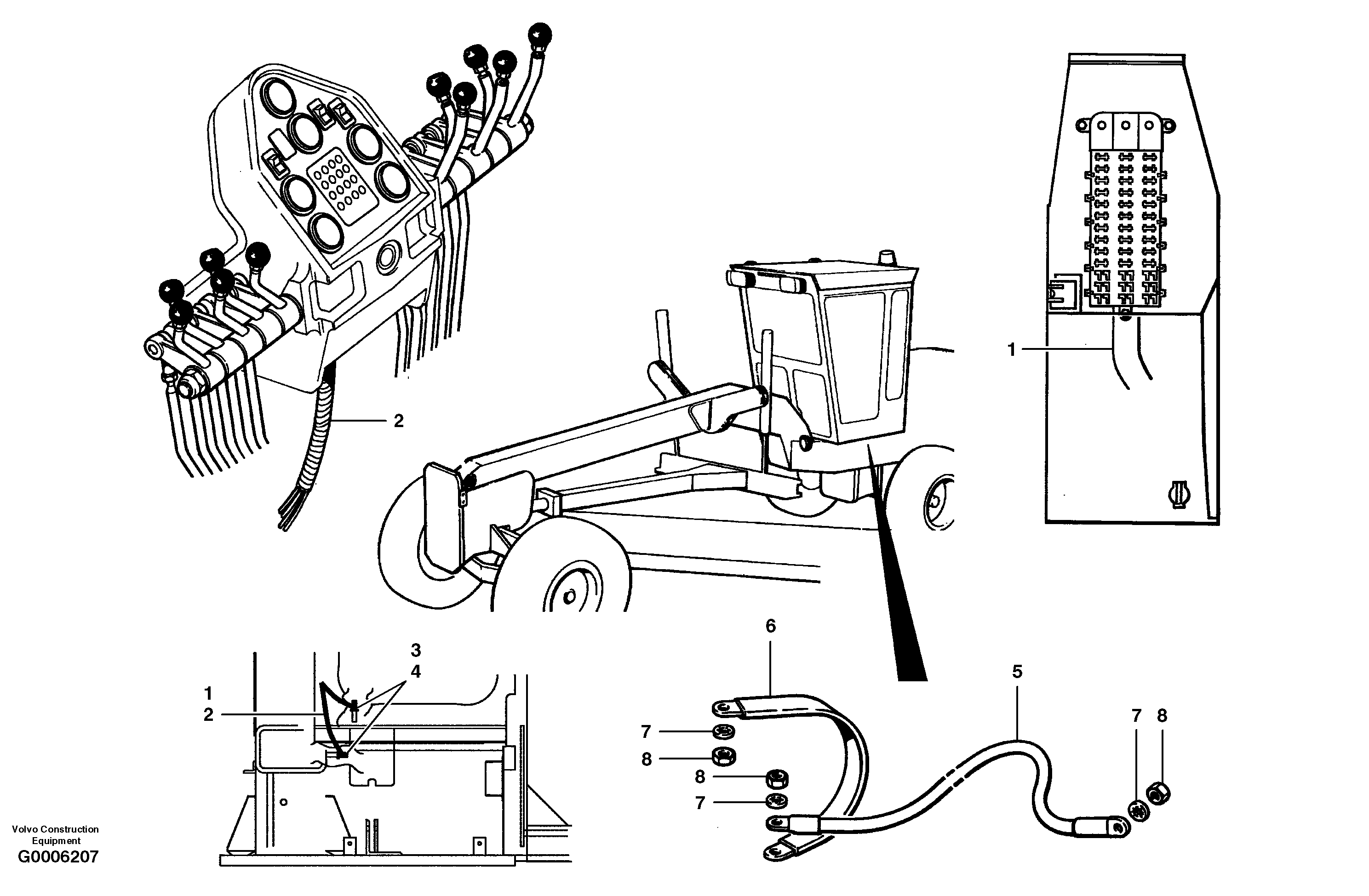 2

1

3
4
1
2

6

5

7
8
8
7

7 8

Volvo Construction Equipment
G0006207