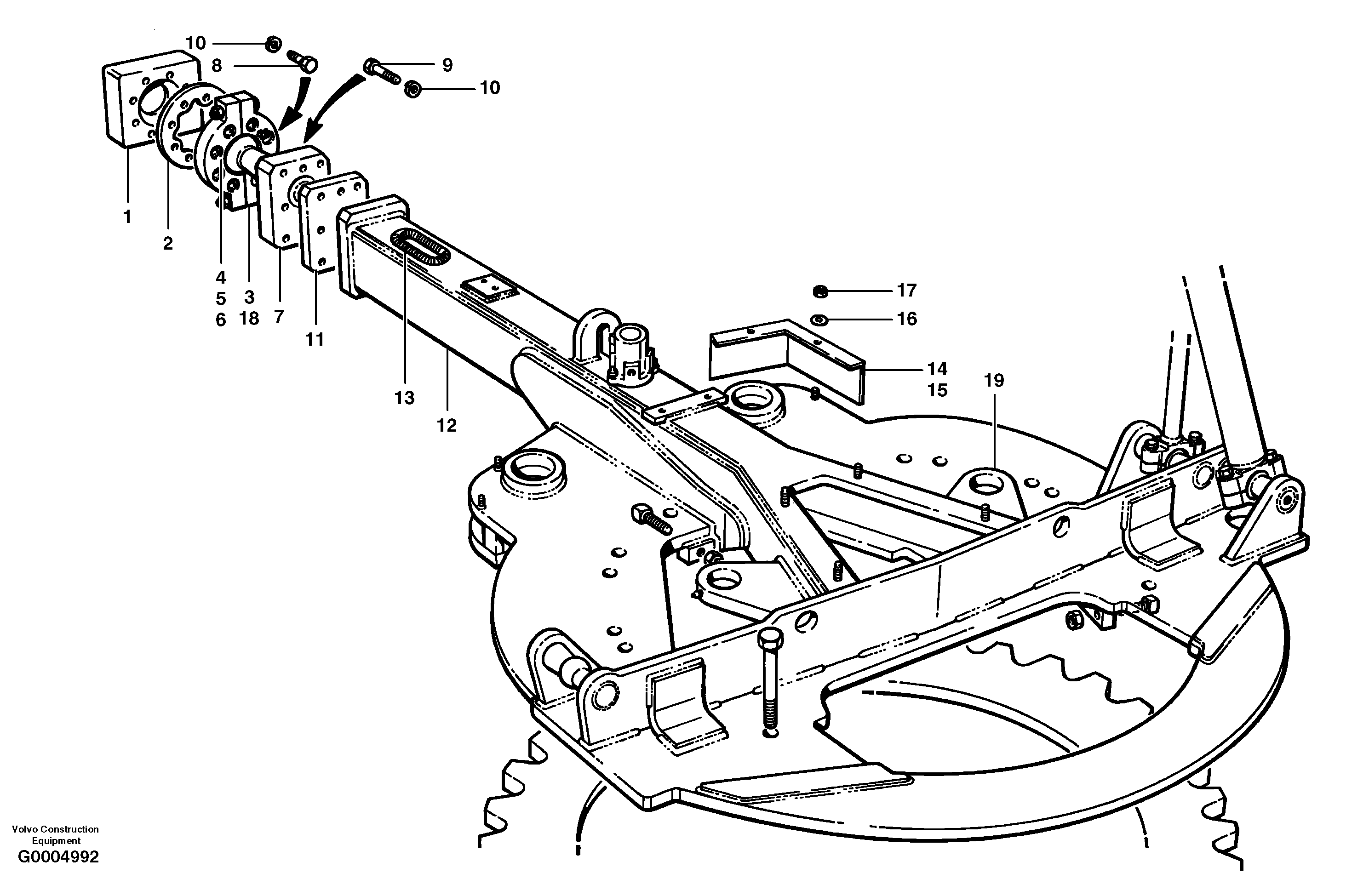 10
8
9
10
1
2
4
5
6
3
18
7
11
13
12
17
16
14
15
19

Volvo Construction Equipment
G0004992