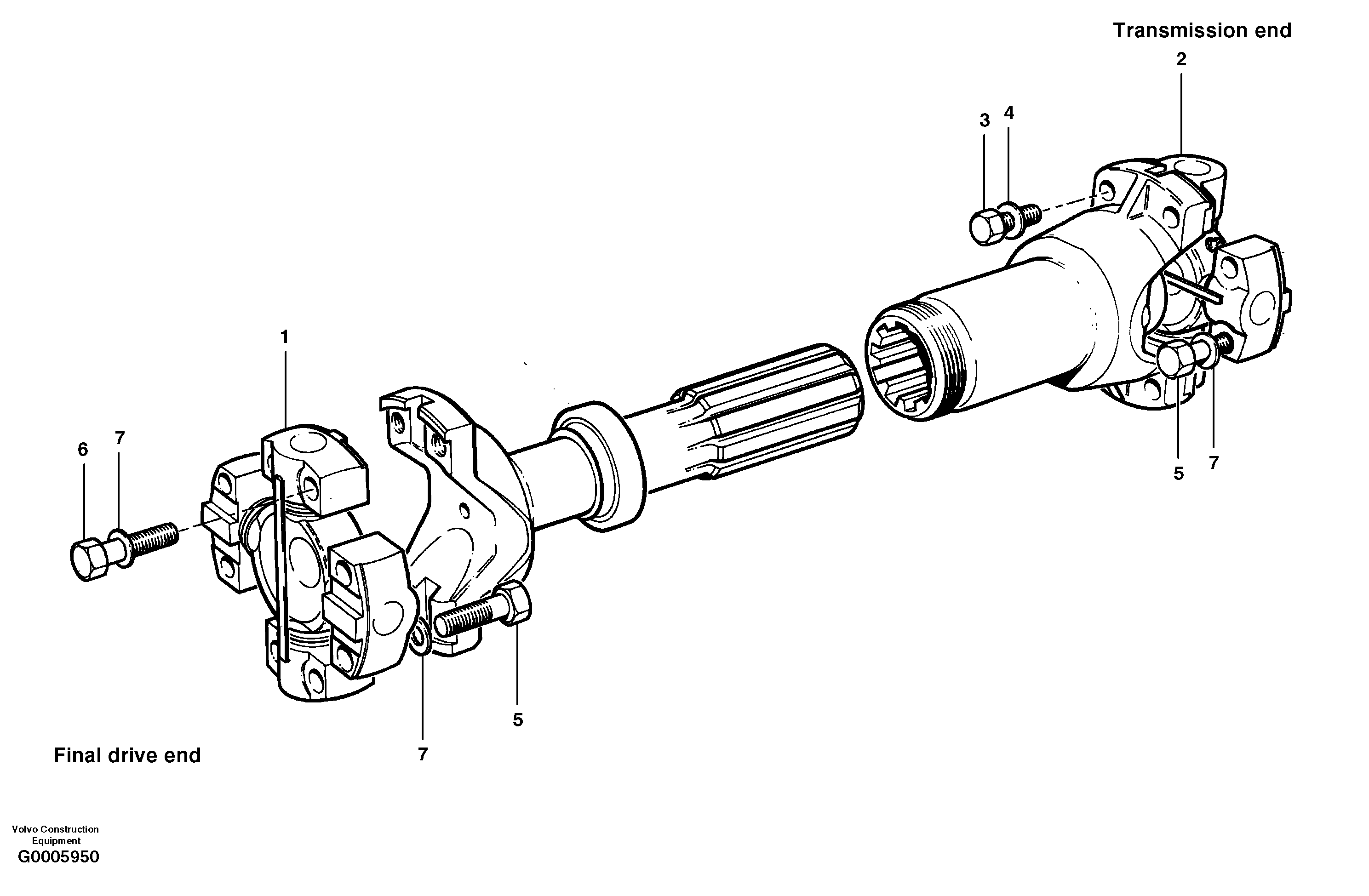 Transmission end

2

3 4

1

6 7

5 7

5

7

Final drive end

Volvo Construction Equipment
G0005950