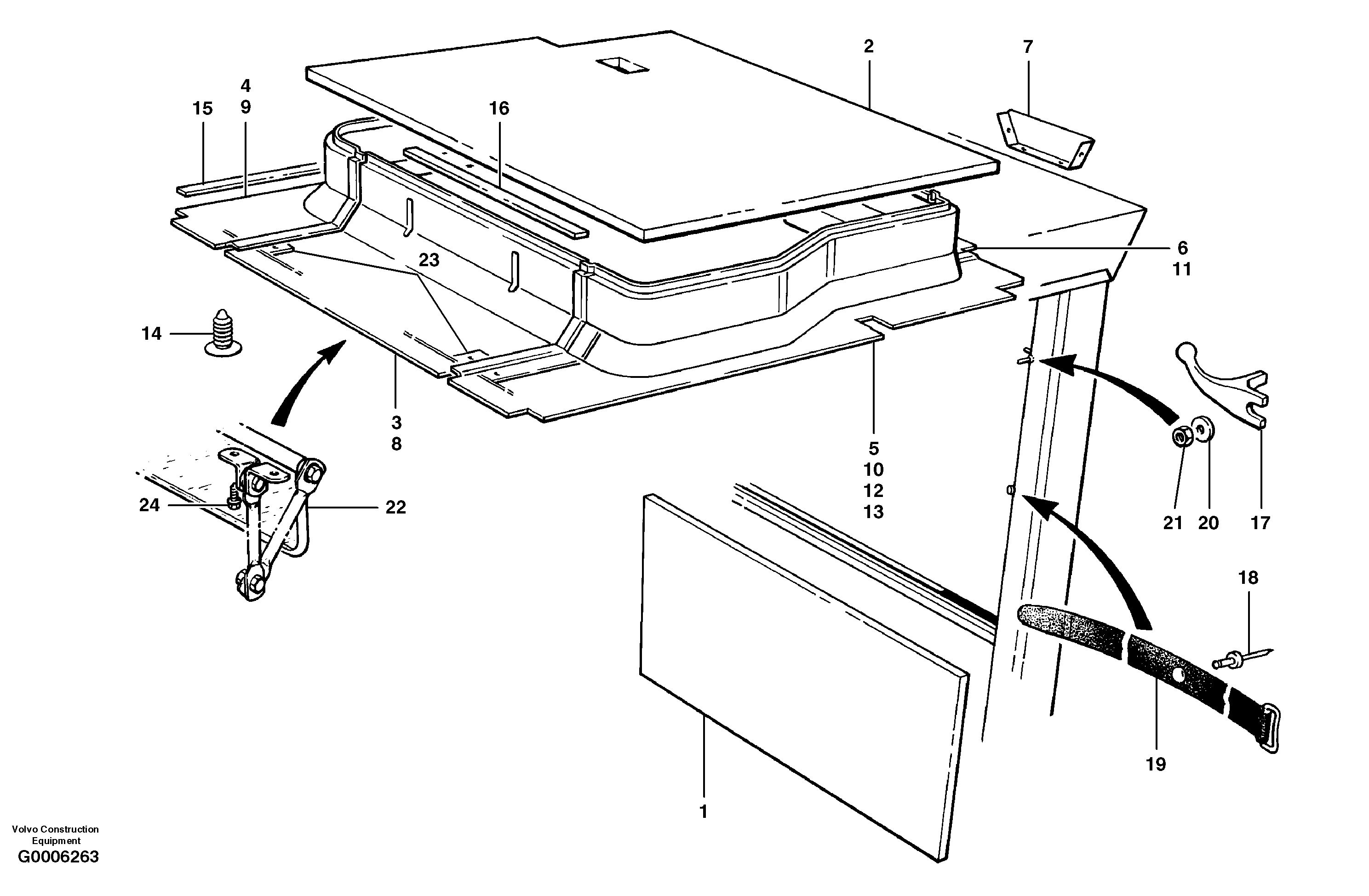 2

7

4
9

15

16

6
11

23

14

3
8

5
10
12
13

24

22

21

20

17

18

19

1

Volvo Construction Equipment
G0006263